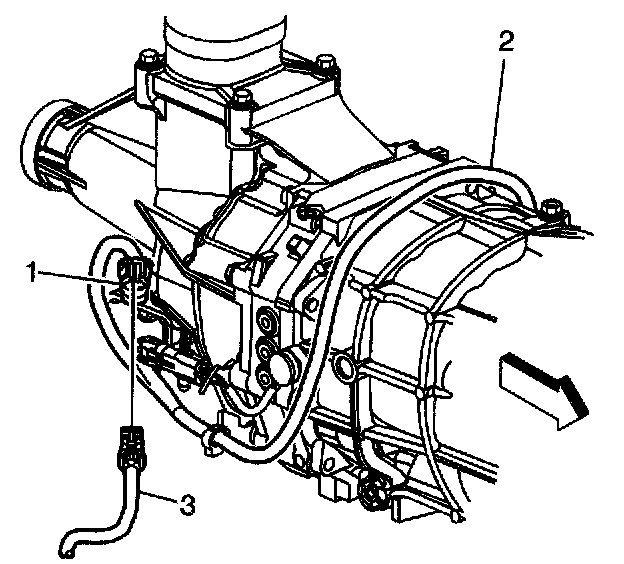 2
1
3