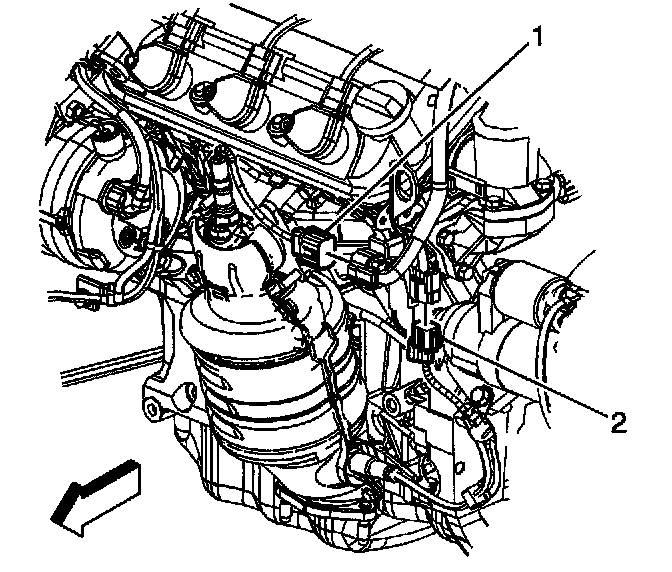 1

2