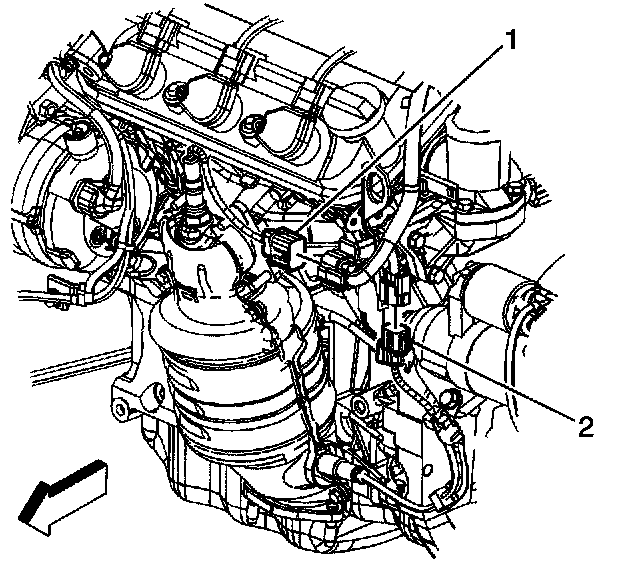 1

2