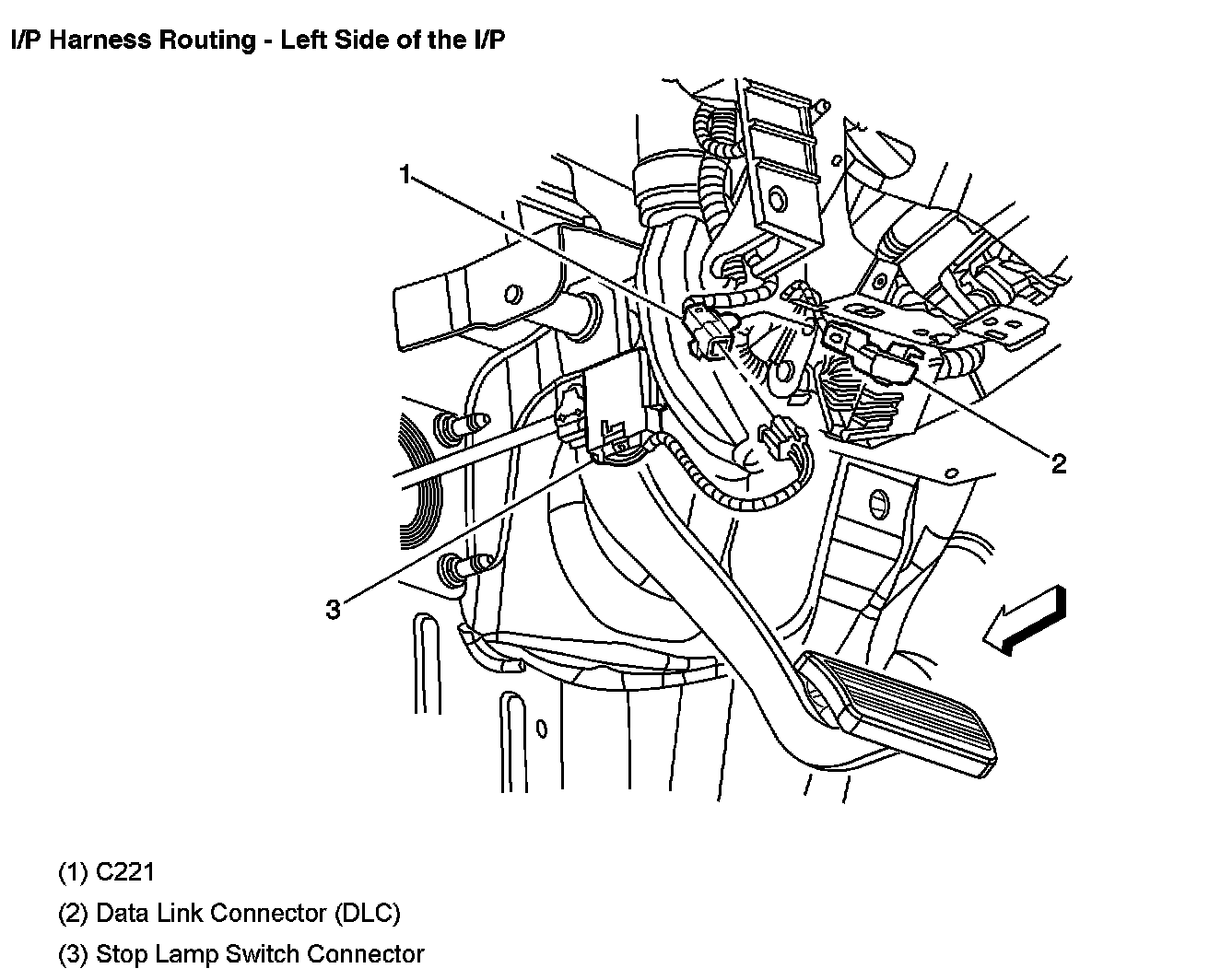 I/P Harness Routing - Left Side of the I/P

1

2

3

(1) C221

(2) Data Link Connector (DLC)

(3) Stop Lamp Switch Connector