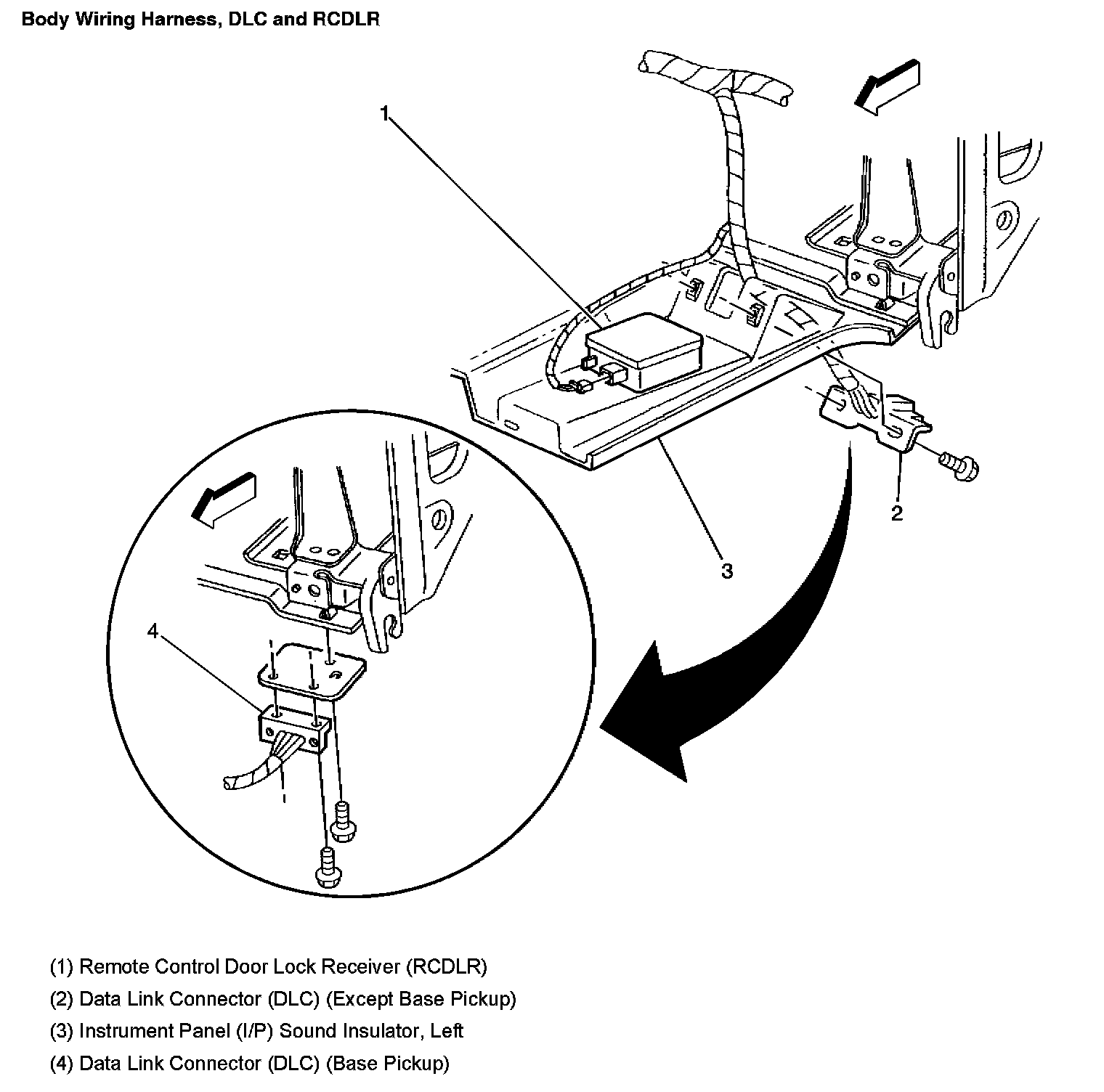 Body Wiring Harness, DLC and RCDLR

1

2

3

4

(1) Remote Control Door Lock Receiver (RCDLR)

(2) Data Link Connector (DLC) (Except Base Pickup)

(3) Instrument Panel (I/P) Sound Insulator, Left

(4) Data Link Connector (DLC) (Base Pickup)