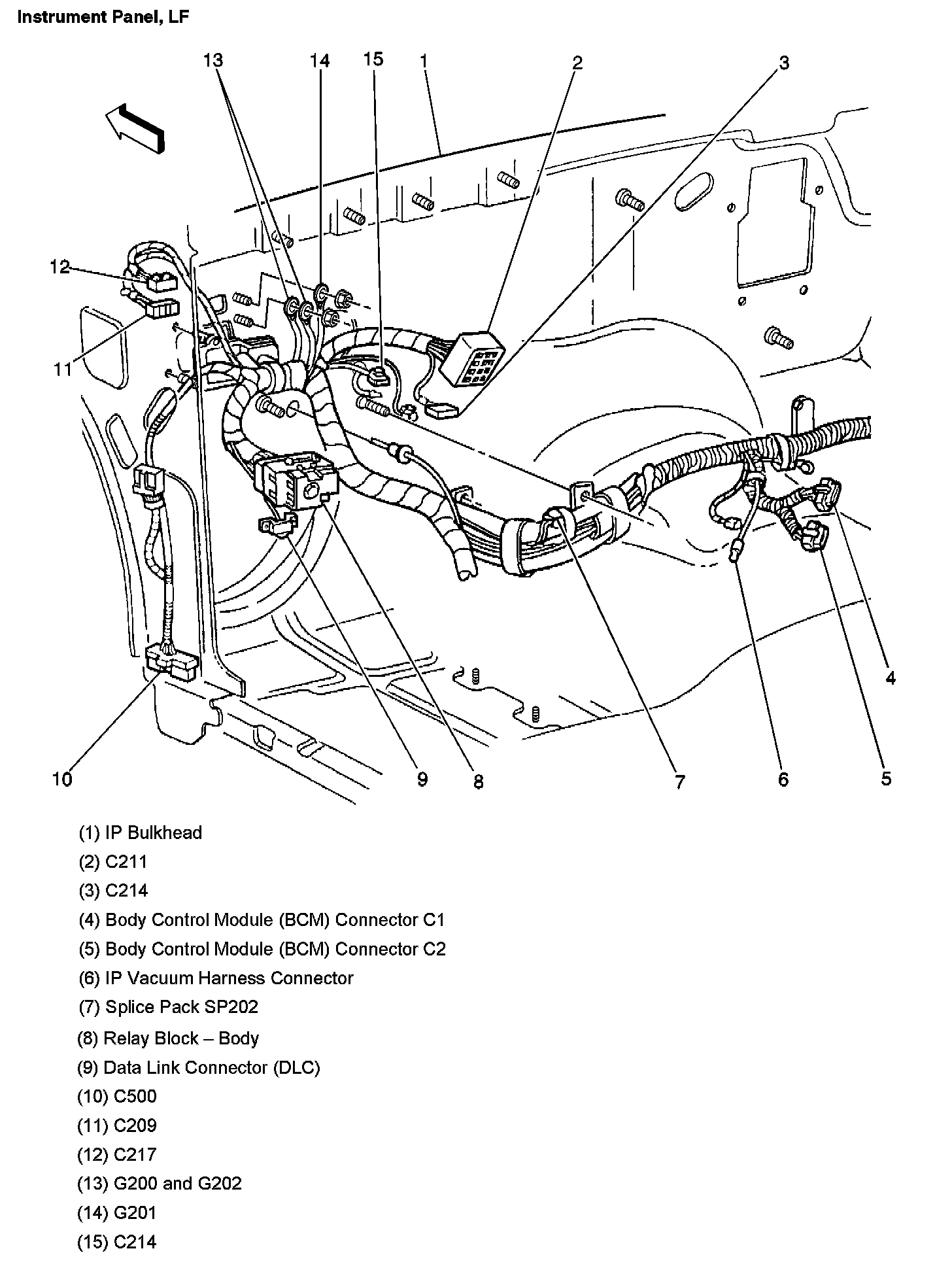 Instrument Panel, LF

13 14 15 1 2 3

12

11

10 9 8 7 6 5 4

(1) IP Bulkhead

(2) C211

(3) C214

(4) Body Control Module (BCM) Connector C1

(5) Body Control Module (BCM) Connector C2

(6) IP Vacuum Harness Connector

(7) Splice Pack SP202

(8) Relay Block – Body

(9) Data Link Connector (DLC)

(10) C500

(11) C209

(12) C217

(13) G200 and G202

(14) G201

(15) C214