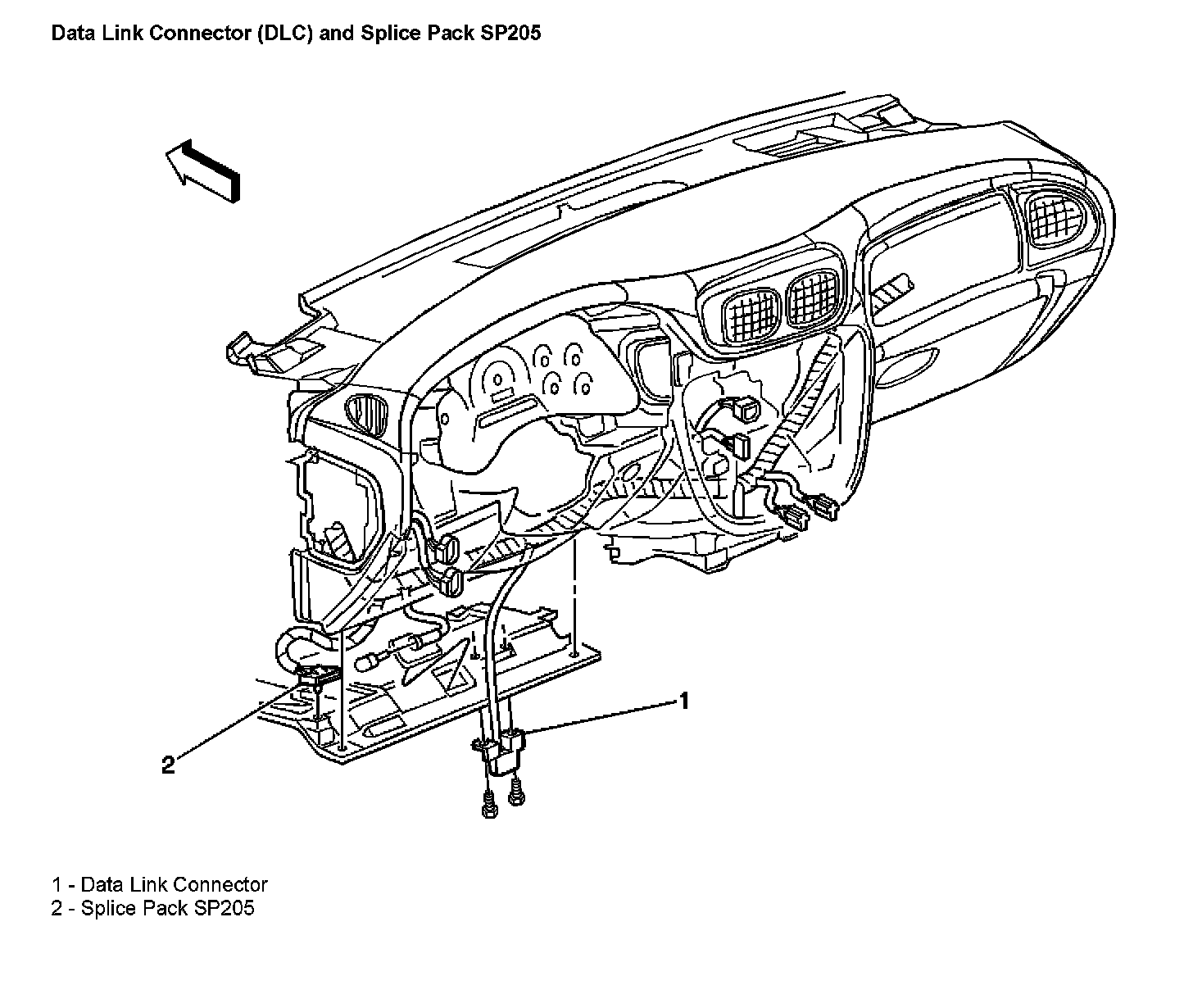 Data Link Connector (DLC) and Splice Pack SP205

1

2

1 - Data Link Connector
2 - Splice Pack SP205