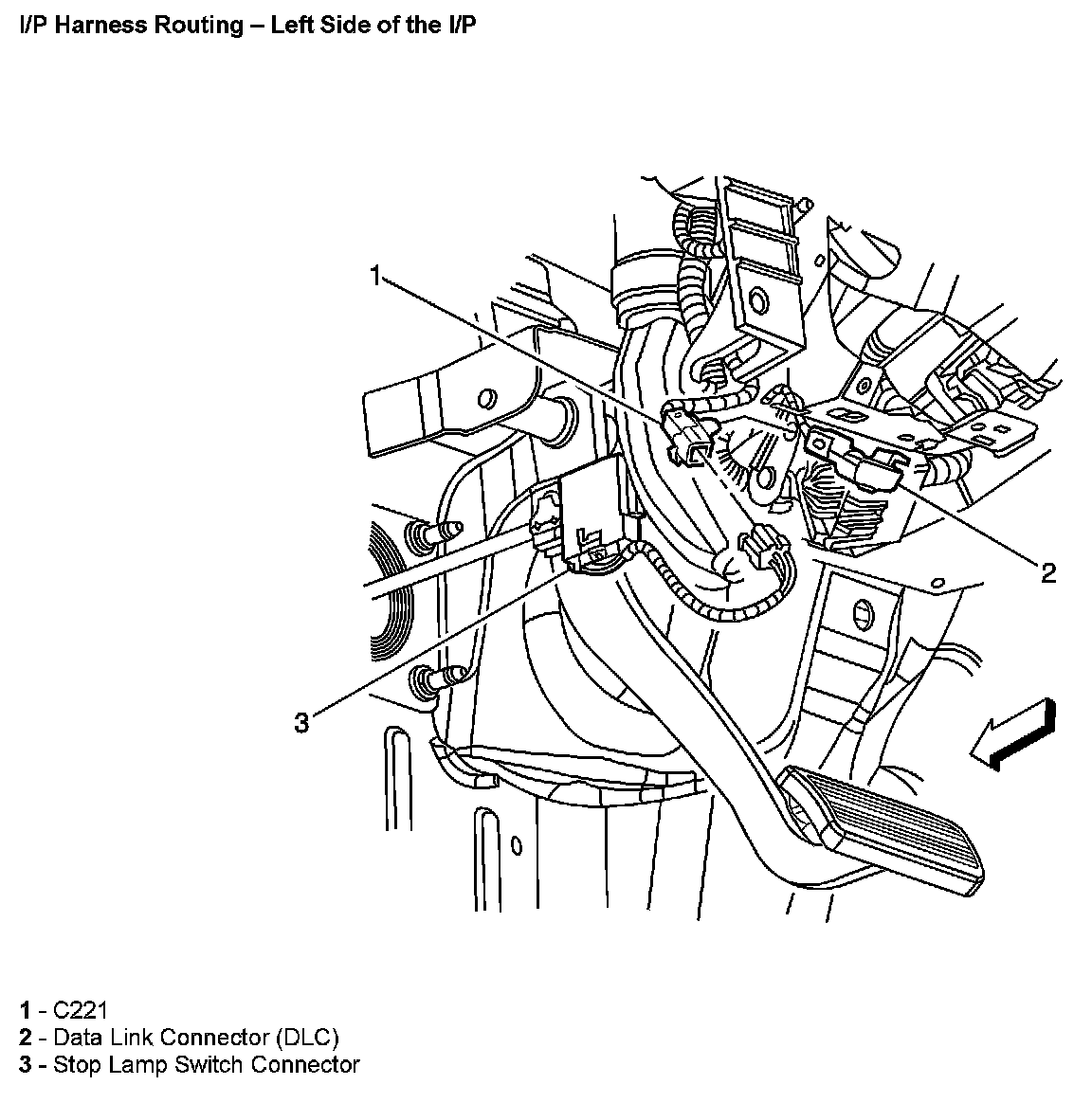 I/P Harness Routing – Left Side of the I/P

1

2

3

1 - C221
2 - Data Link Connector (DLC)
3 - Stop Lamp Switch Connector