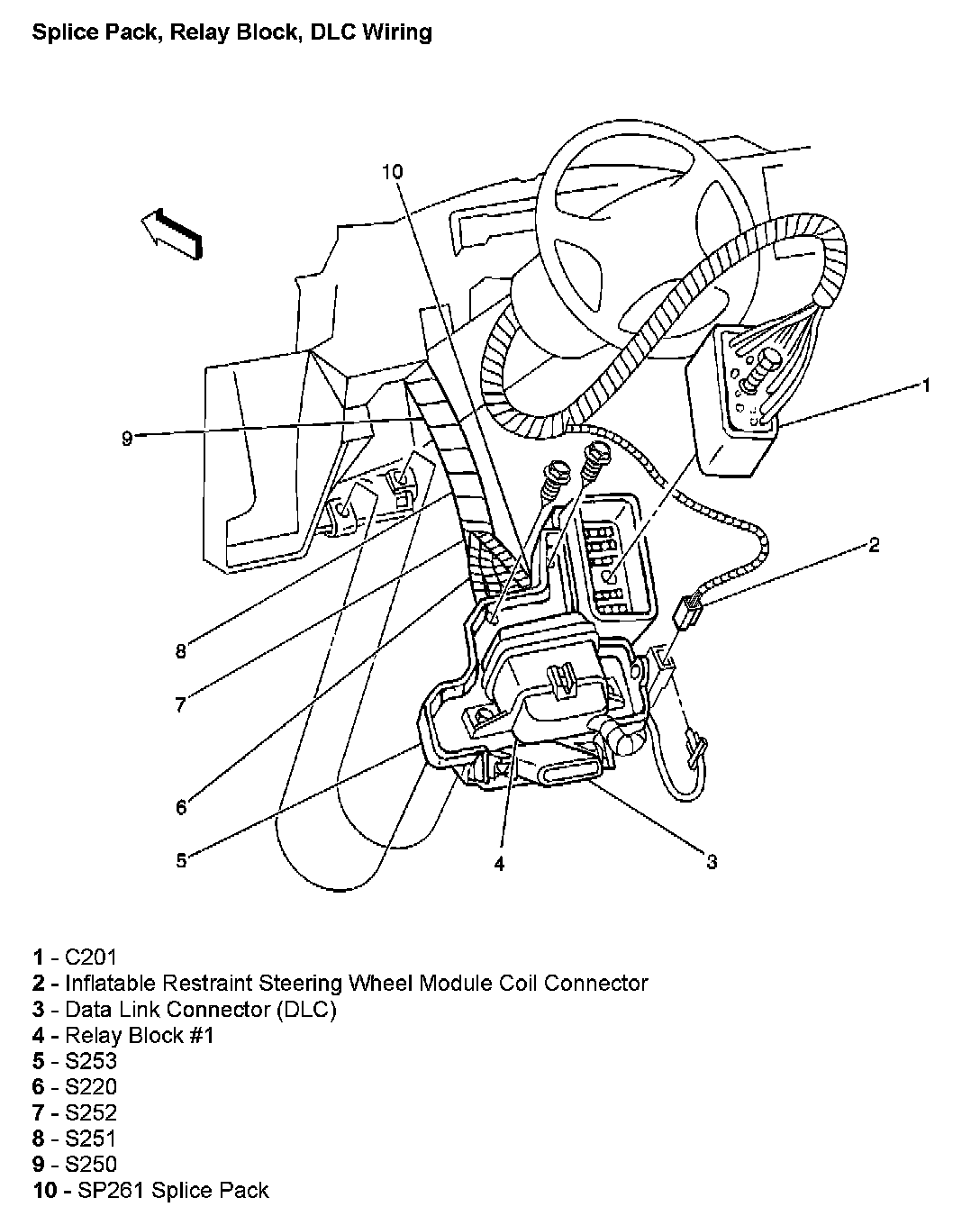 Splice Pack, Relay Block, DLC Wiring

10

1

9

2

8

7

6

5

4

3

1 - C201
2 - Inflatable Restraint Steering Wheel Module Coil Connector
3 - Data Link Connector (DLC)
4 - Relay Block #1
5 - S253
6 - S220
7 - S252
8 - S251
9 - S250
10 - SP261 Splice Pack