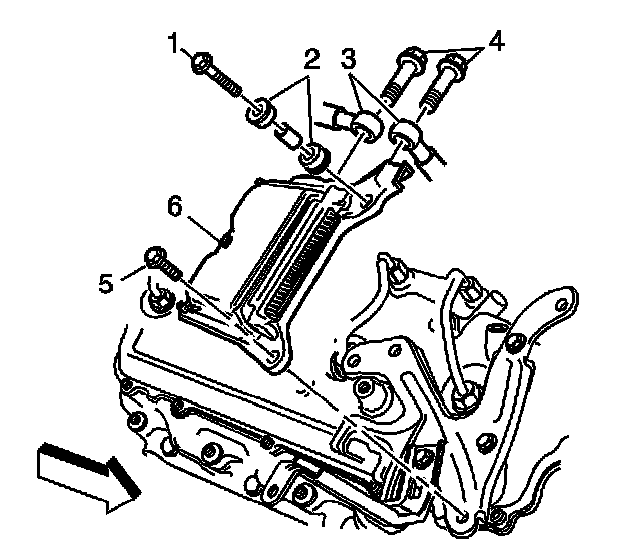 1
2
3
4
6
5