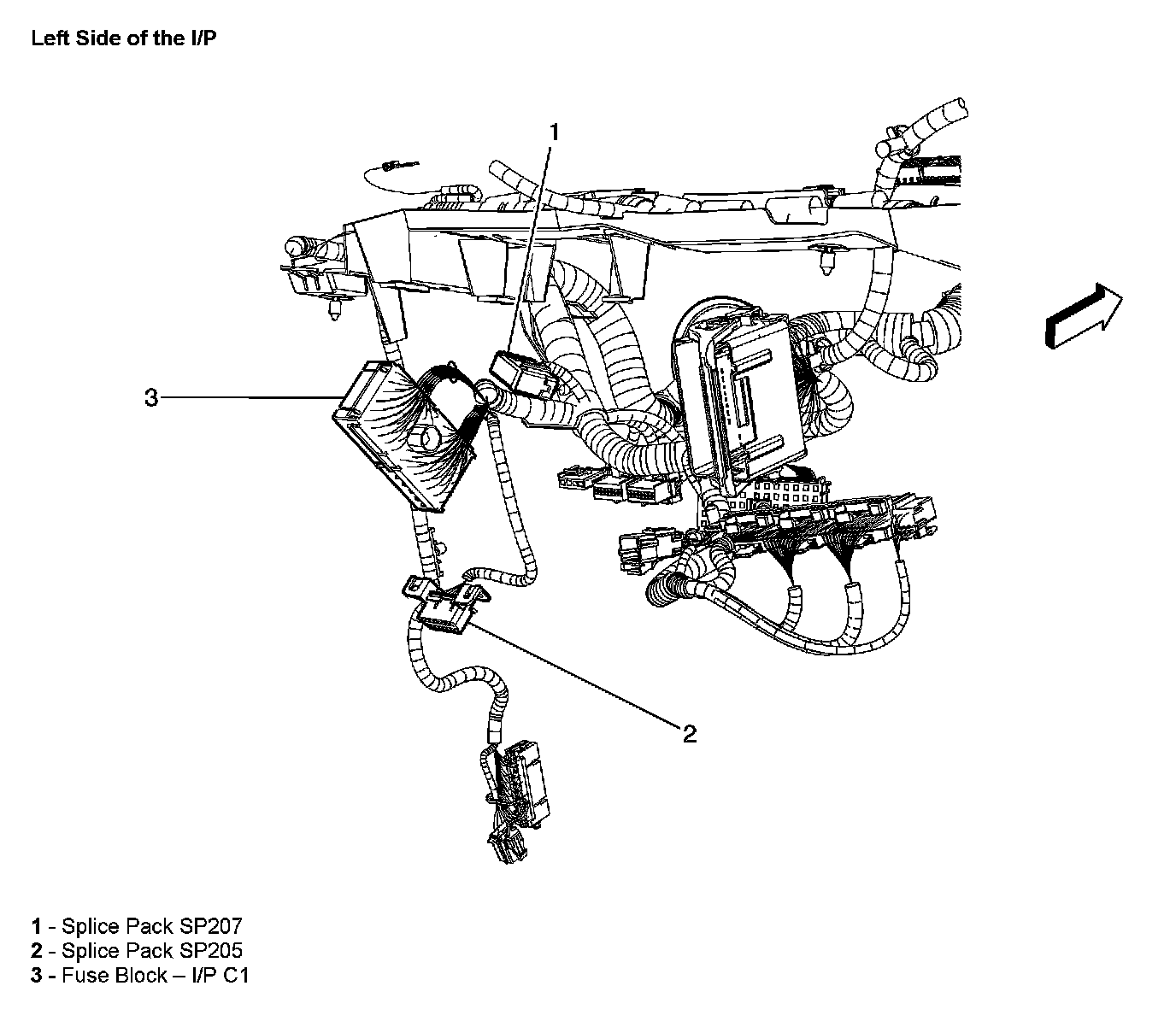 Left Side of the I/P

1

3

2

1 - Splice Pack SP207
2 - Splice Pack SP205
3 - Fuse Block – I/P C1