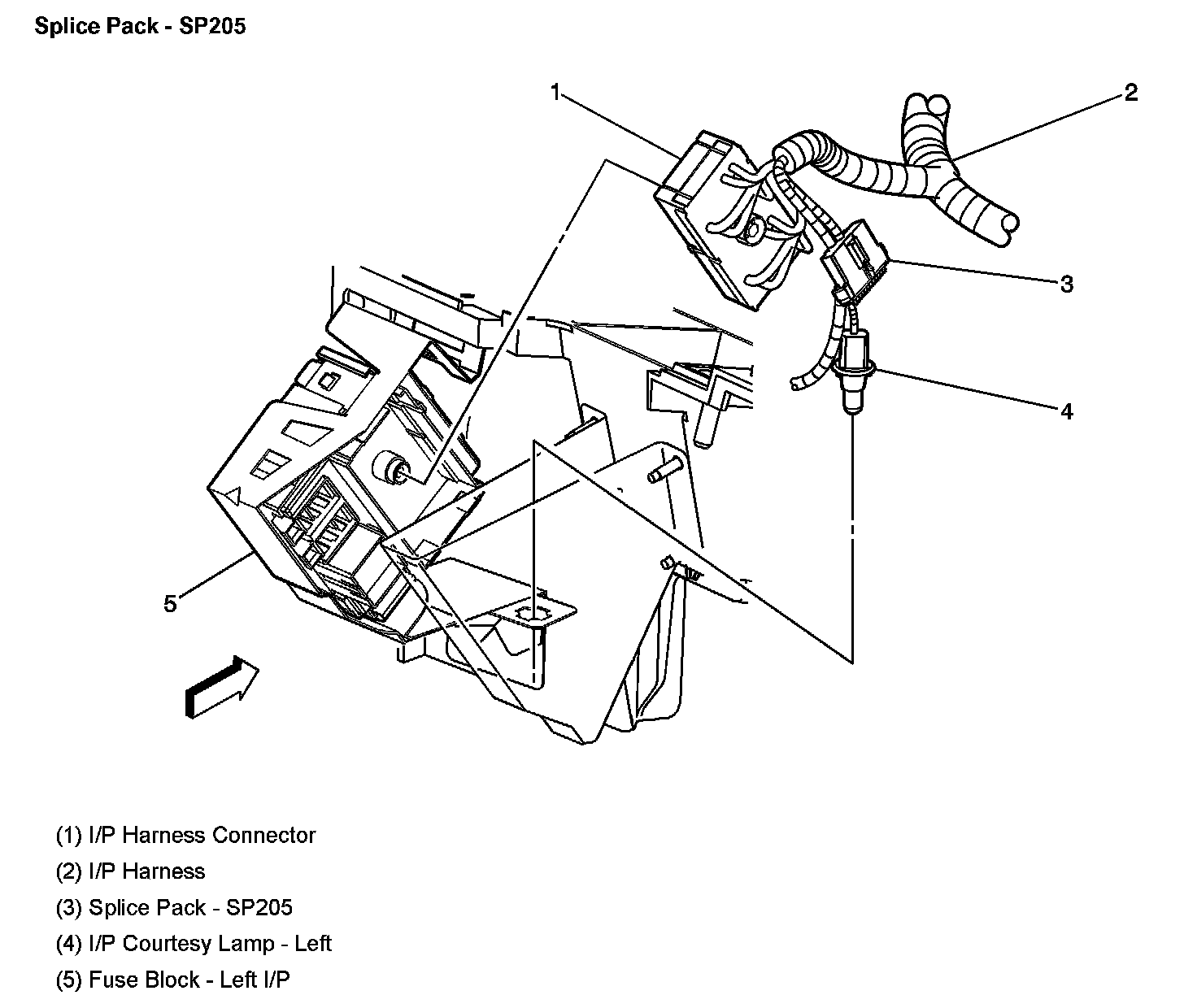 Splice Pack - SP205

1

2

3

4

5

(1) I/P Harness Connector

(2) I/P Harness

(3) Splice Pack - SP205

(4) I/P Courtesy Lamp - Left

(5) Fuse Block - Left I/P