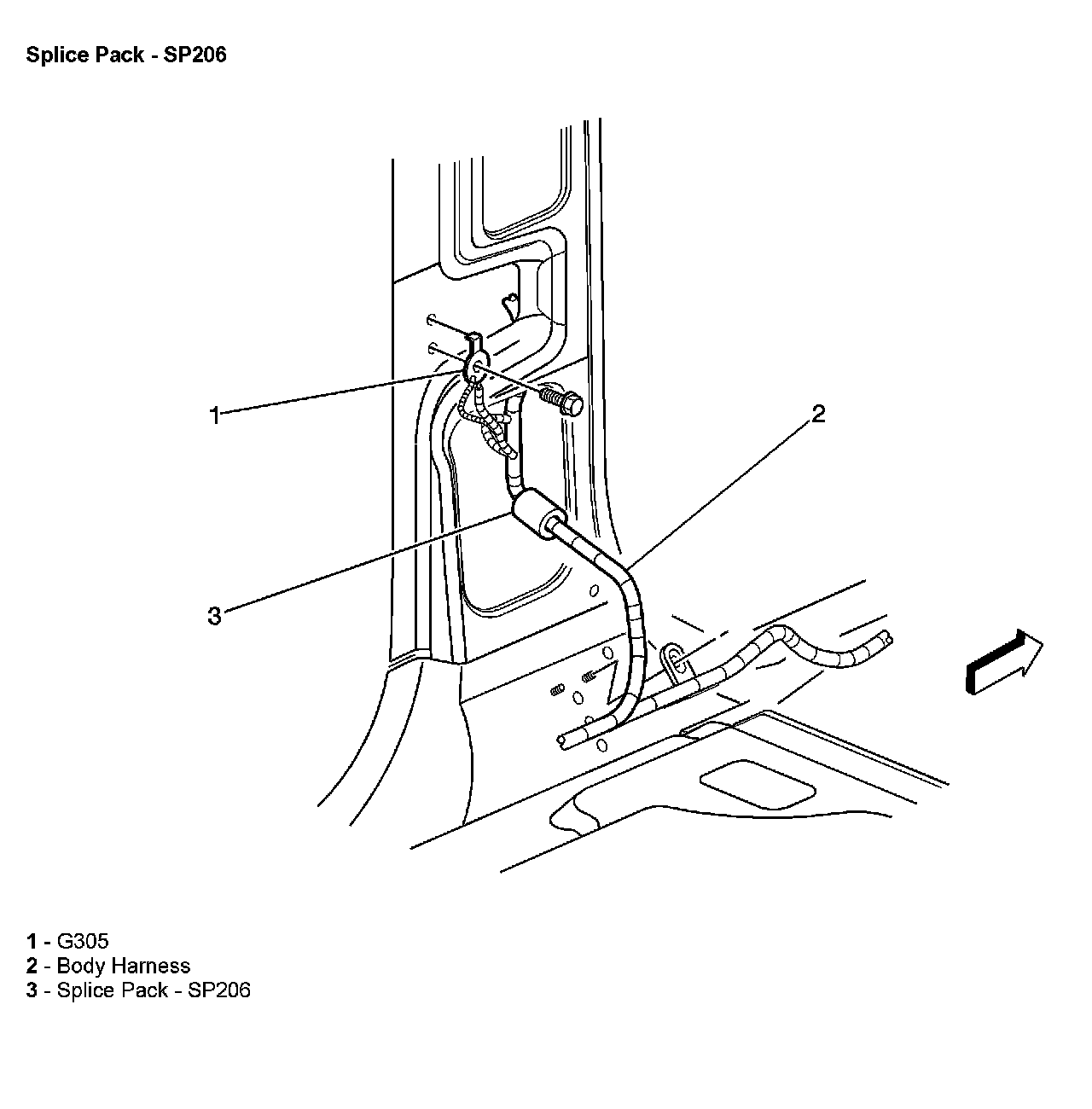 Splice Pack - SP206

1

2

3

1 - G305
2 - Body Harness
3 - Splice Pack - SP206