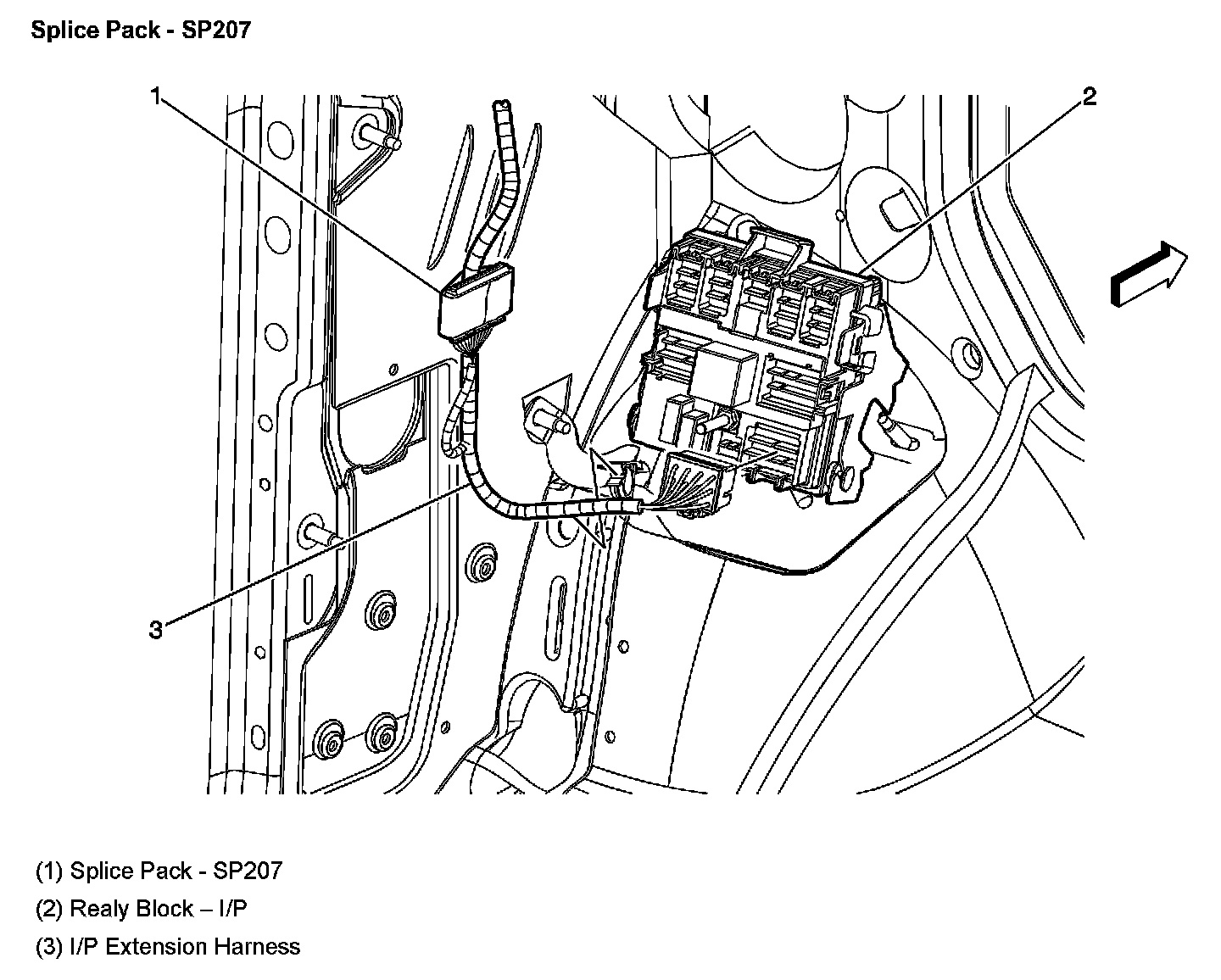 Splice Pack - SP207

1

2

3

(1) Splice Pack - SP207

(2) Realy Block – I/P

(3) I/P Extension Harness