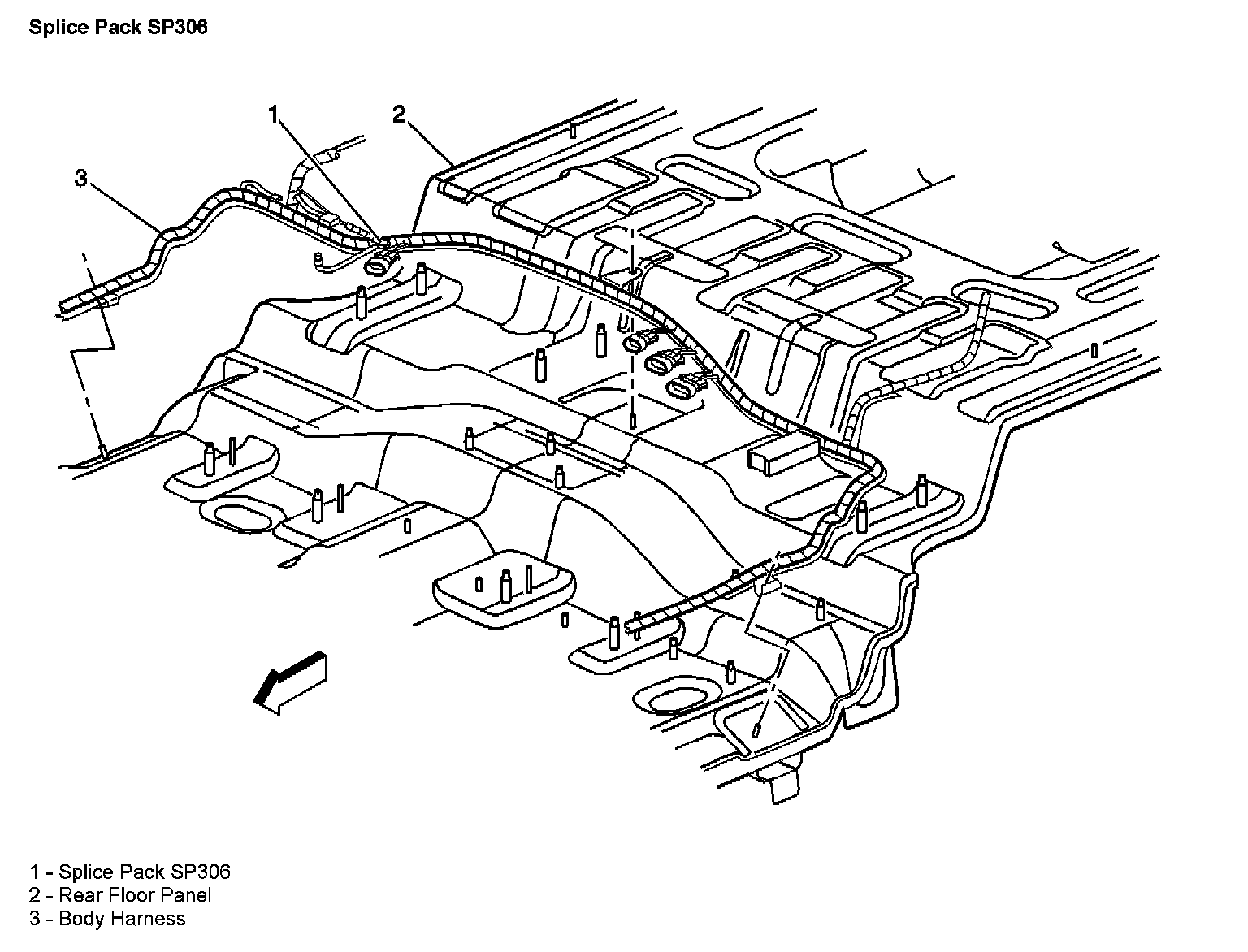 Splice Pack SP306

1

2

3

1 - Splice Pack SP306
2 - Rear Floor Panel
3 - Body Harness