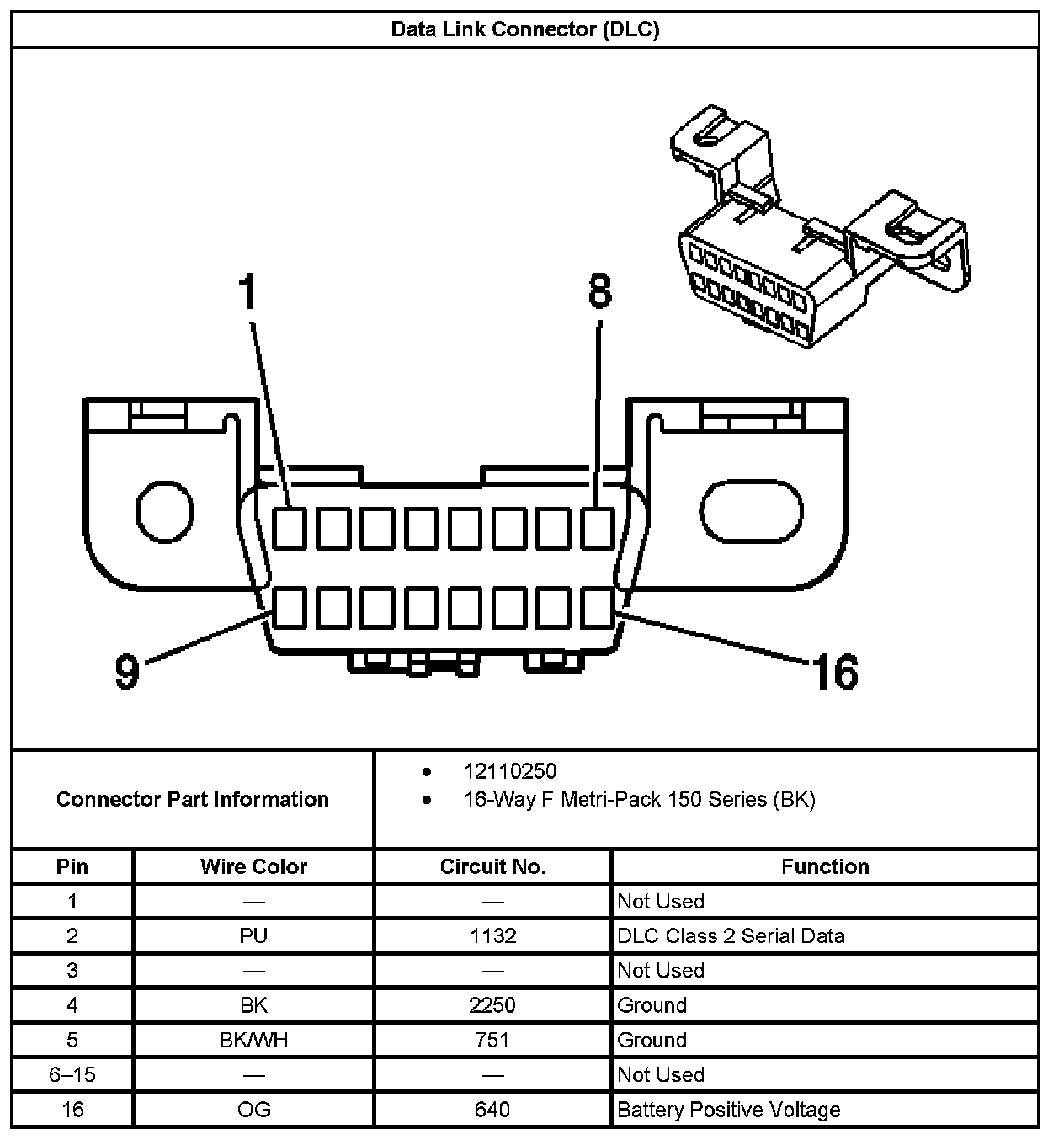 Data Link Connector (DLC)

1
8
9
16

Connector Part Information
- 12110250
- 16-Way F Metri-Pack 150 Series (BK)

| Pin | Wire Color | Circuit No. | Function |
|---|---|---|---|
| 1 | — | — | Not Used |
| 2 | PU | 1132 | DLC Class 2 Serial Data |
| 3 | — | — | Not Used |
| 4 | BK | 2250 | Ground |
| 5 | BK/WH | 751 | Ground |
| 6–15 | — | — | Not Used |
| 16 | OG | 640 | Battery Positive Voltage |