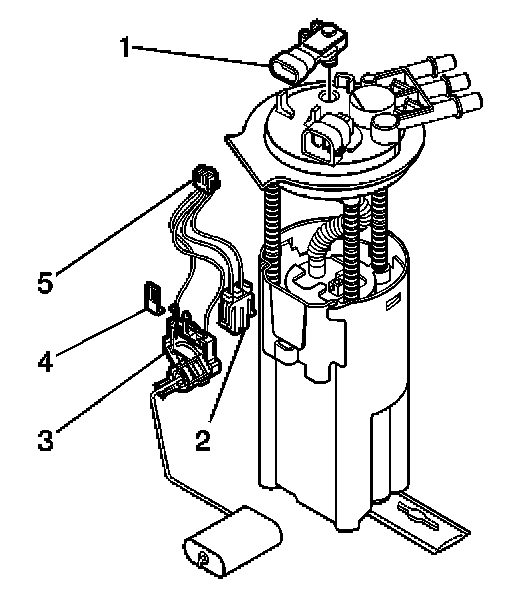 1
5
4
3
2