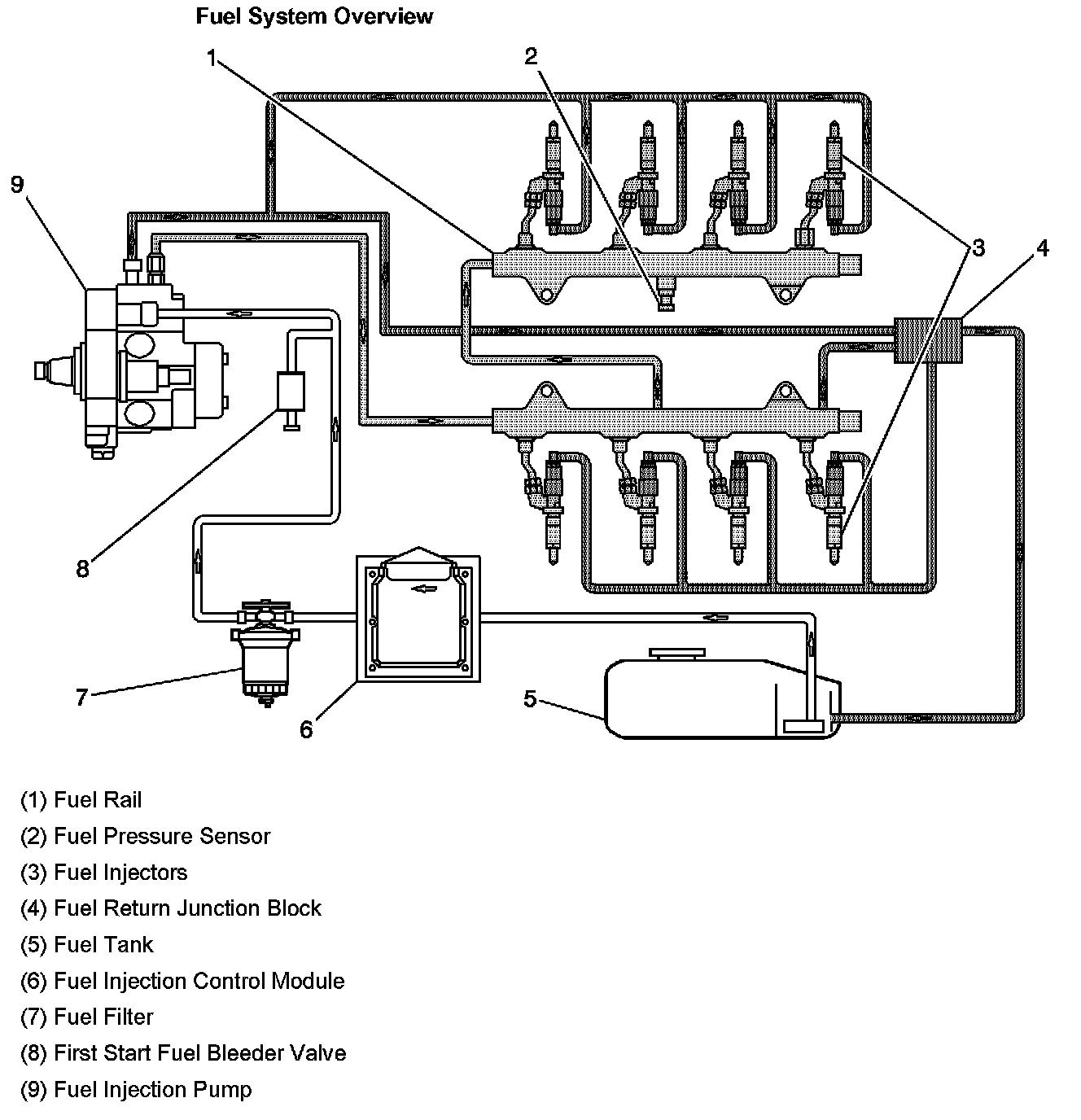 Fuel System Overview

1
2
9
3
4
8
7
6
5

(1) Fuel Rail
(2) Fuel Pressure Sensor
(3) Fuel Injectors
(4) Fuel Return Junction Block
(5) Fuel Tank
(6) Fuel Injection Control Module
(7) Fuel Filter
(8) First Start Fuel Bleeder Valve
(9) Fuel Injection Pump