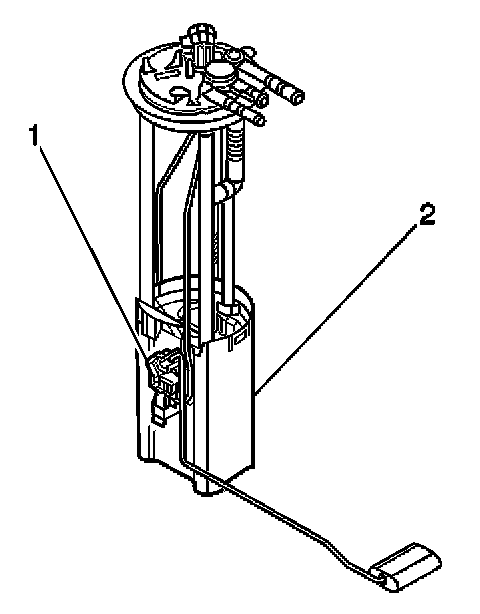 1
2