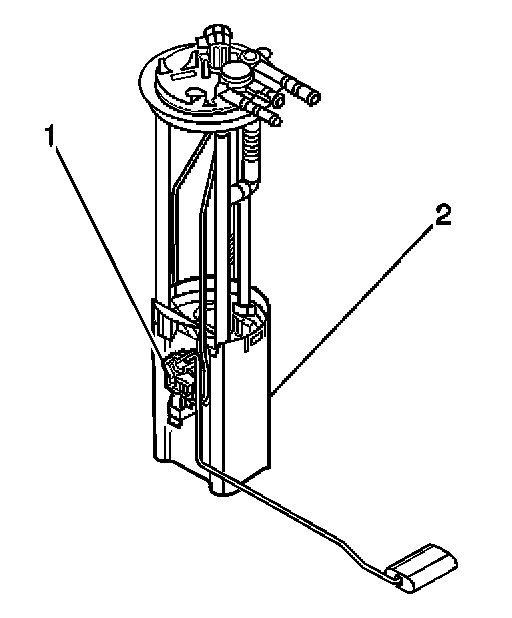 1
2