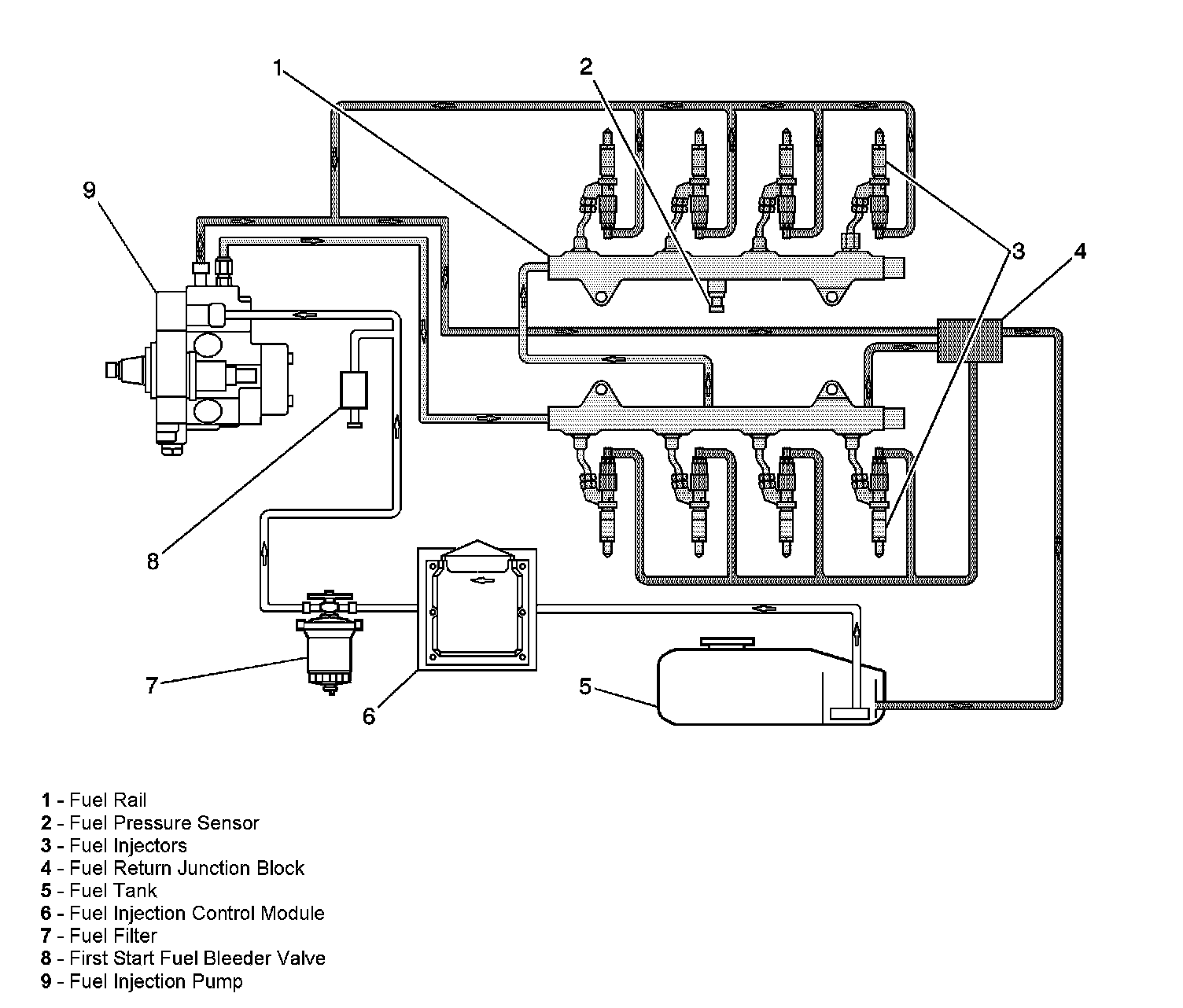 1
2
9
3
4
8
7
6
5

1 - Fuel Rail
2 - Fuel Pressure Sensor
3 - Fuel Injectors
4 - Fuel Return Junction Block
5 - Fuel Tank
6 - Fuel Injection Control Module
7 - Fuel Filter
8 - First Start Fuel Bleeder Valve
9 - Fuel Injection Pump