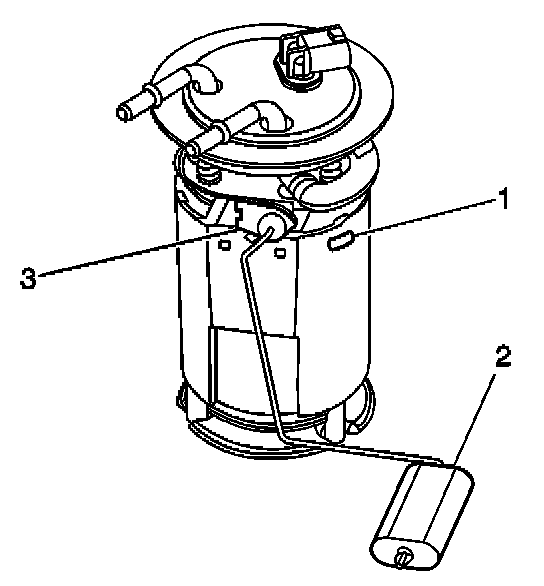 1
3
2