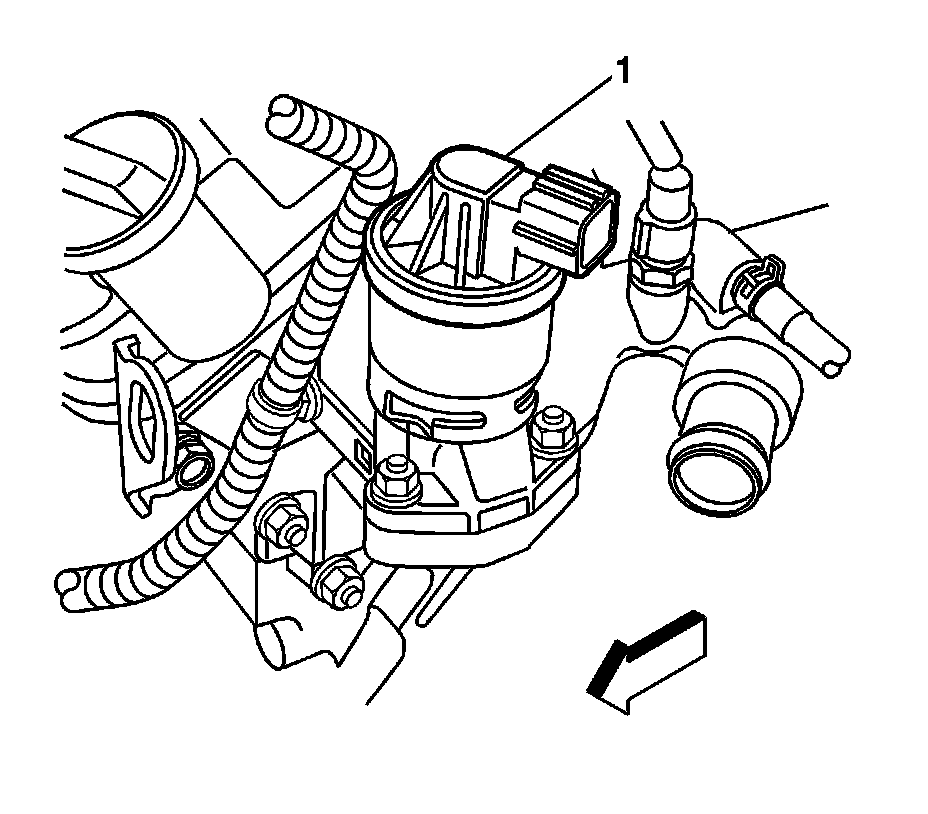 1