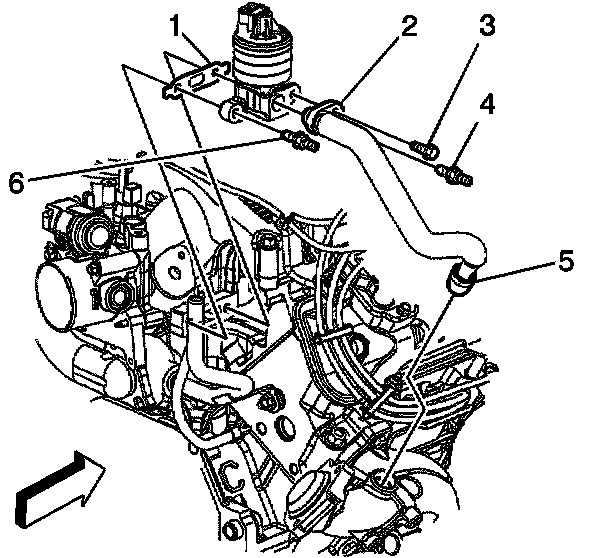 1
2
3
4
6
5