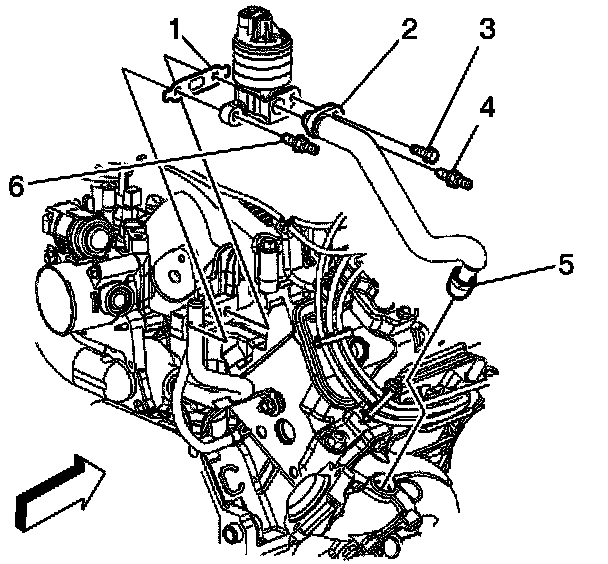 1
2
3
4
6
5