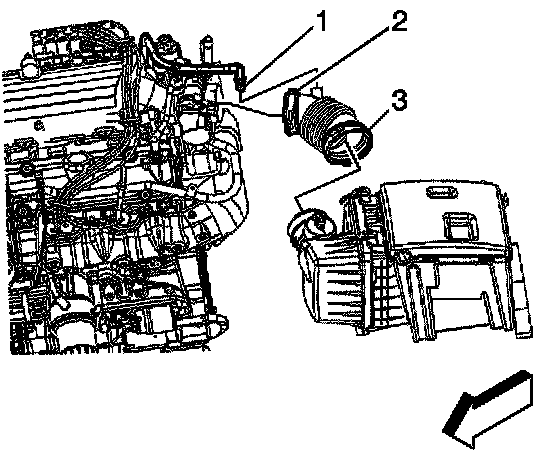 1
2
3