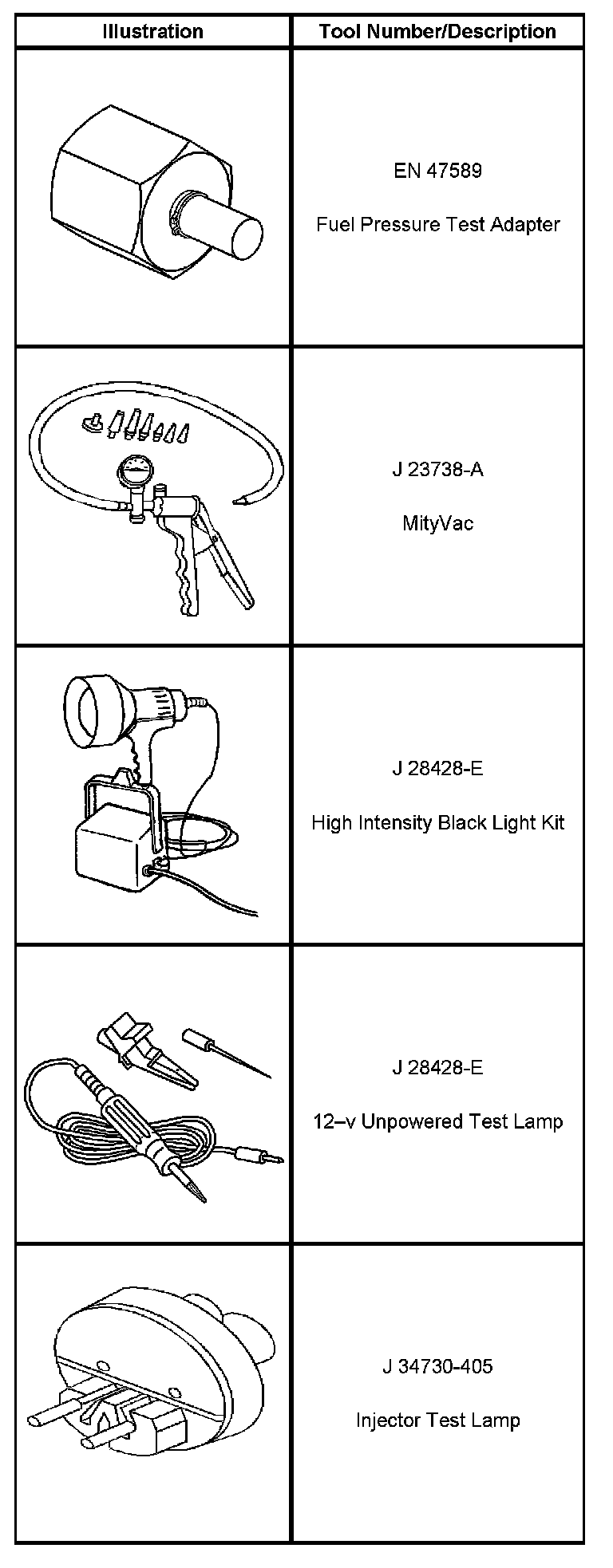 | Illustration | Tool Number/Description |
|---|---|
| | EN 47589<br><br>Fuel Pressure Test Adapter |
| | J 23738-A<br><br>MityVac |
| | J 28428-E<br><br>High Intensity Black Light Kit |
| | J 28428-E<br><br>12–v Unpowered Test Lamp |
| | J 34730-405<br><br>Injector Test Lamp |