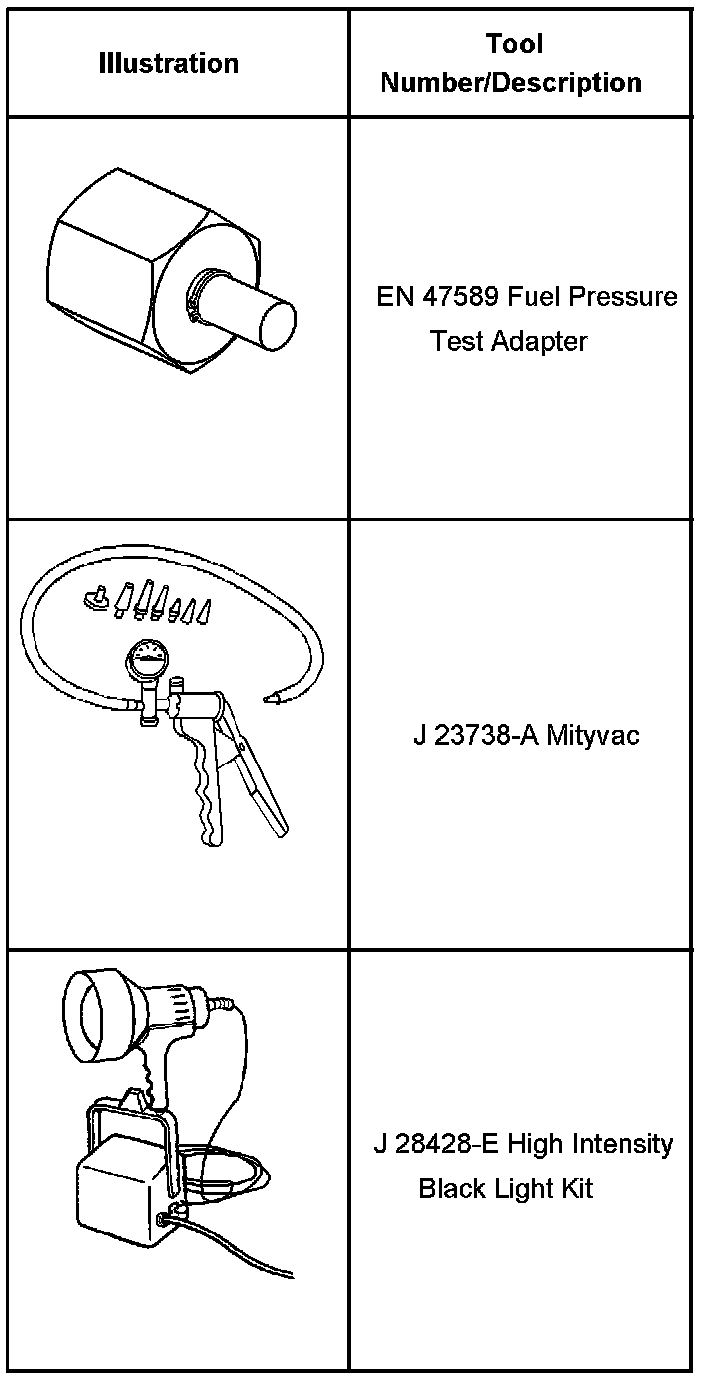 | Illustration | Tool Number/Description |
|---|---|
| | EN 47589 Fuel Pressure Test Adapter |
| | J 23738-A Mityvac |
| | J 28428-E High Intensity Black Light Kit |