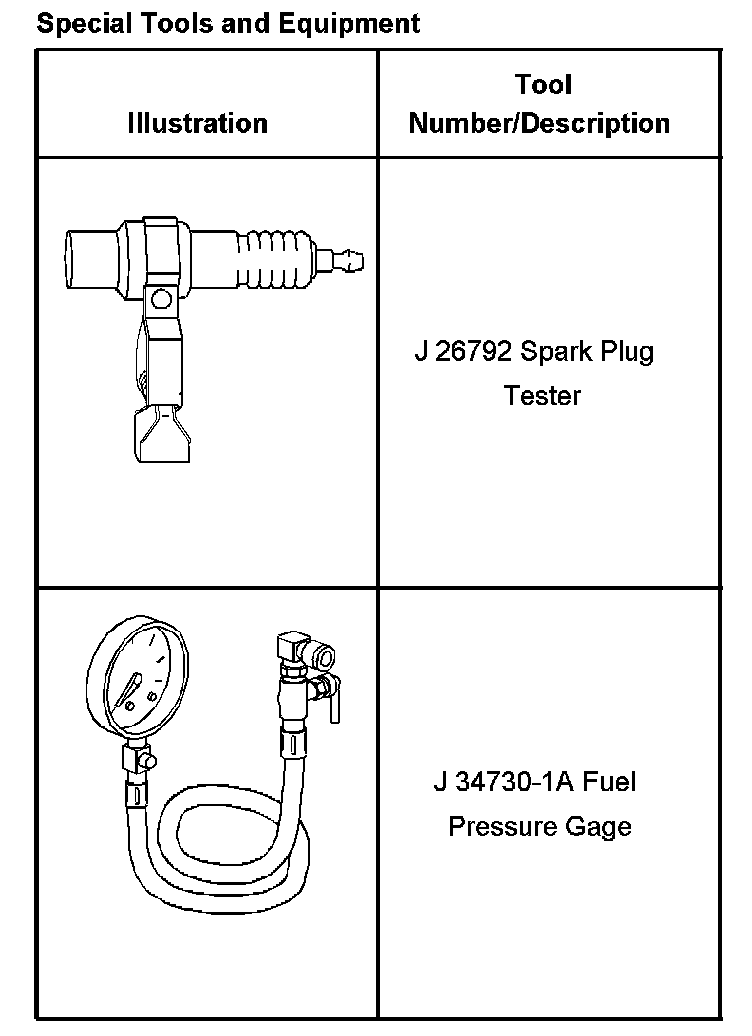 Special Tools and Equipment

| Illustration | Tool Number/Description |
|---|---|
| | J 26792 Spark Plug Tester |
| | J 34730-1A Fuel Pressure Gage |