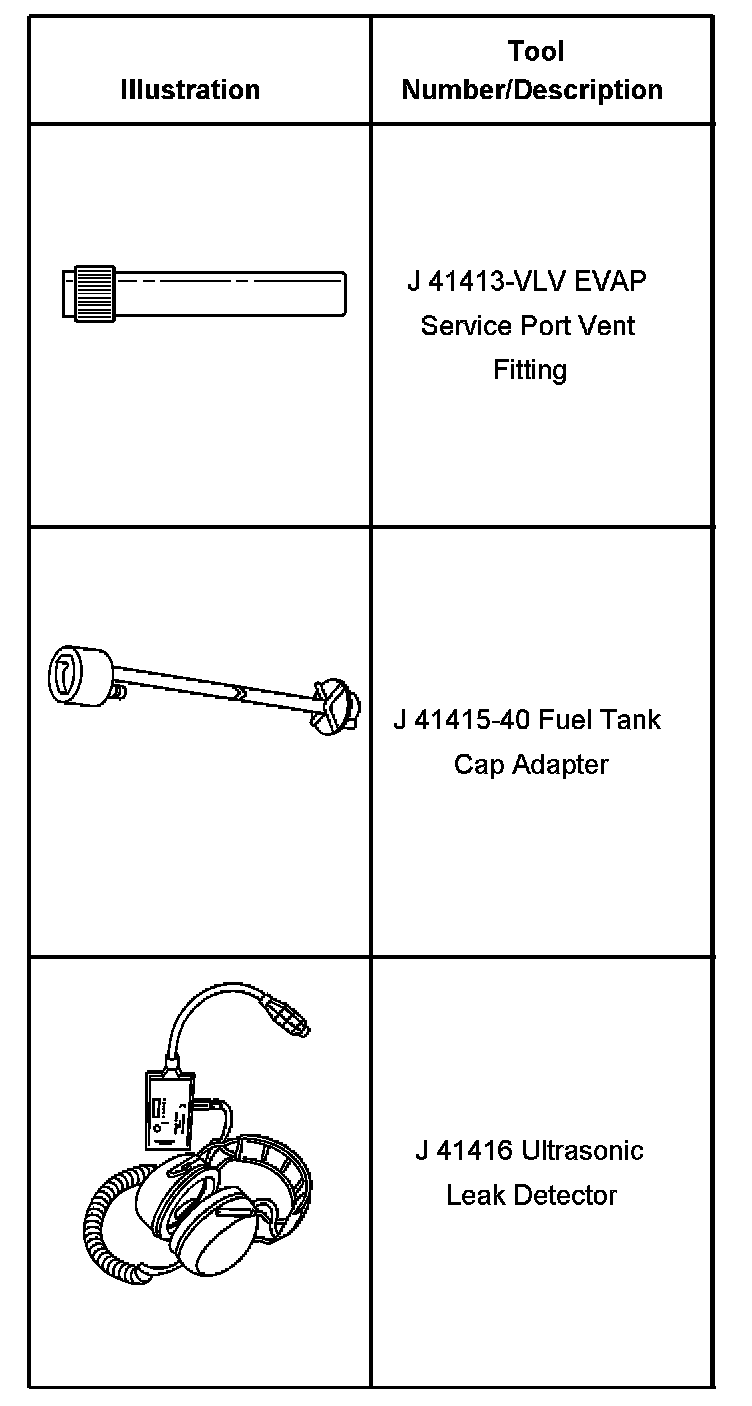 | Illustration | Tool Number/Description |
|---|---|
| | J 41413-VLV EVAP Service Port Vent Fitting |
| | J 41415-40 Fuel Tank Cap Adapter |
| | J 41416 Ultrasonic Leak Detector |