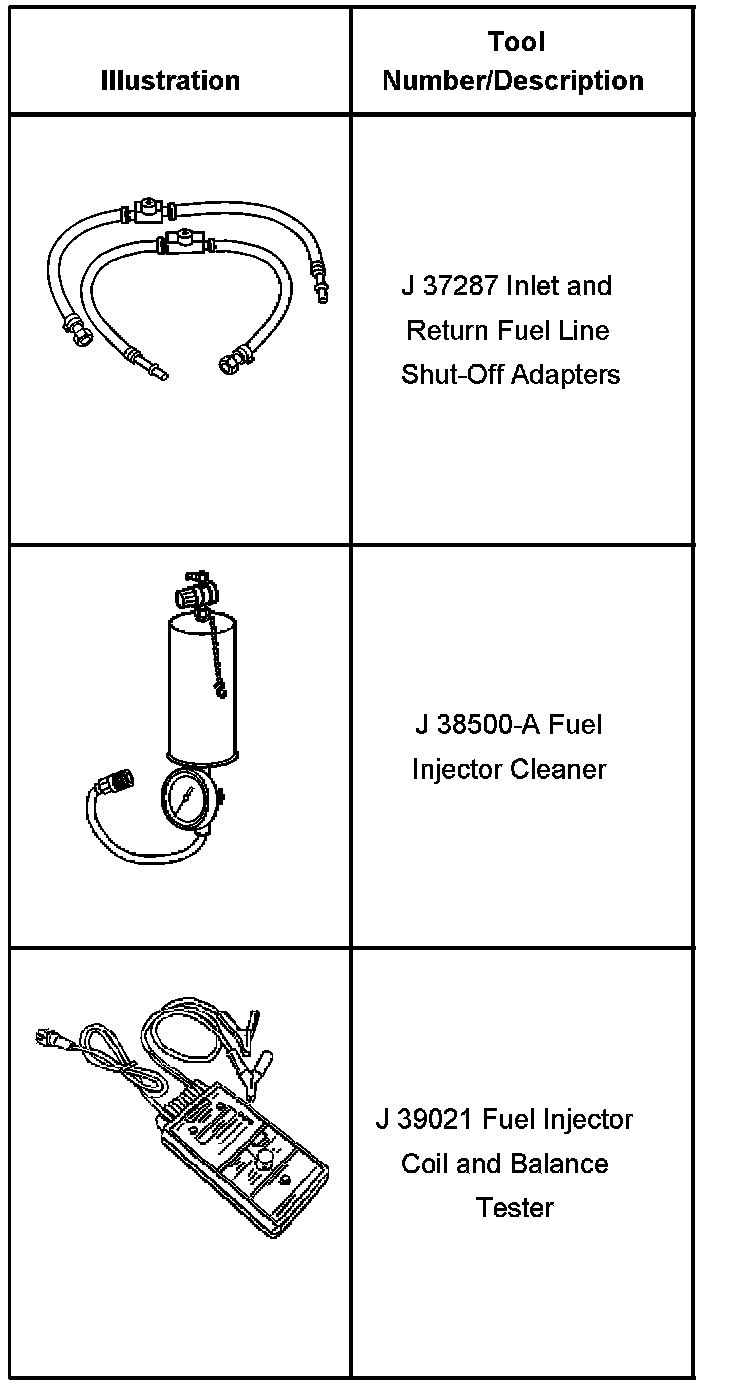 | Illustration | Tool Number/Description |
|---|---|
| | J 37287 Inlet and Return Fuel Line Shut-Off Adapters |
| | J 38500-A Fuel Injector Cleaner |
| | J 39021 Fuel Injector Coil and Balance Tester |