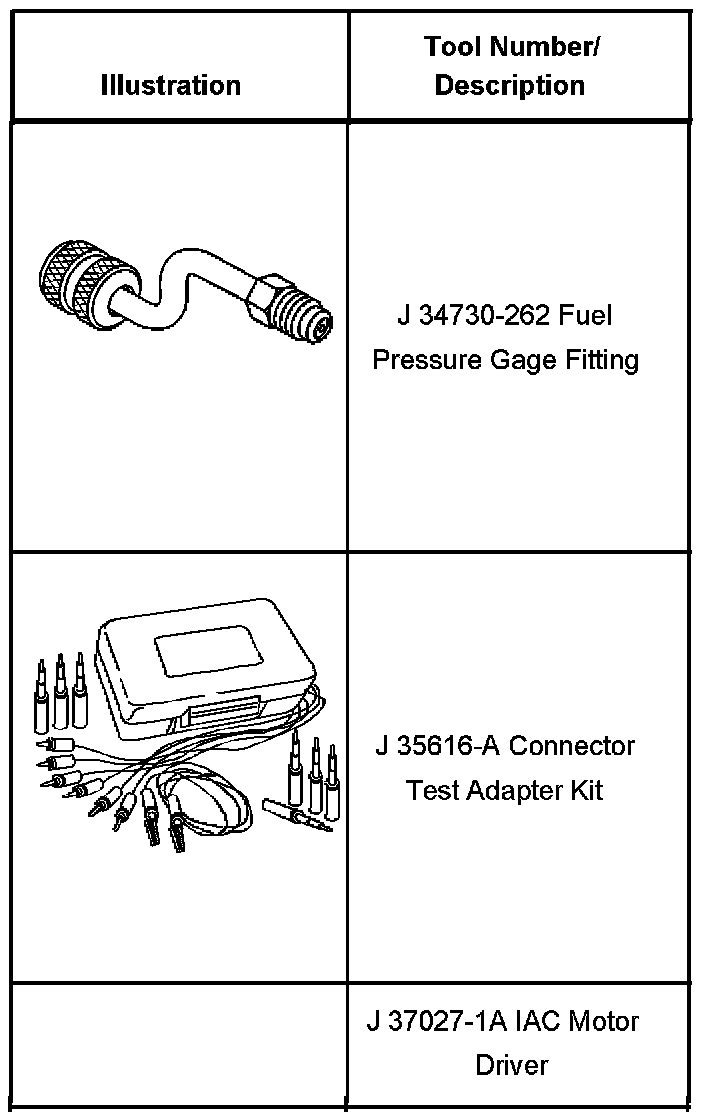 | Illustration | Tool Number/ Description |
|---|---|
| | J 34730-262 Fuel Pressure Gage Fitting |
| | J 35616-A Connector Test Adapter Kit |
| | J 37027-1A IAC Motor Driver |