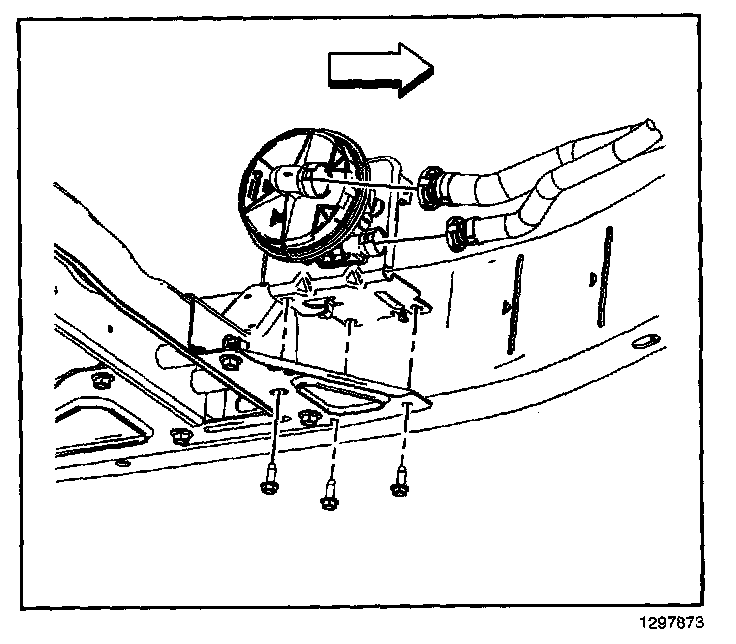 1297873