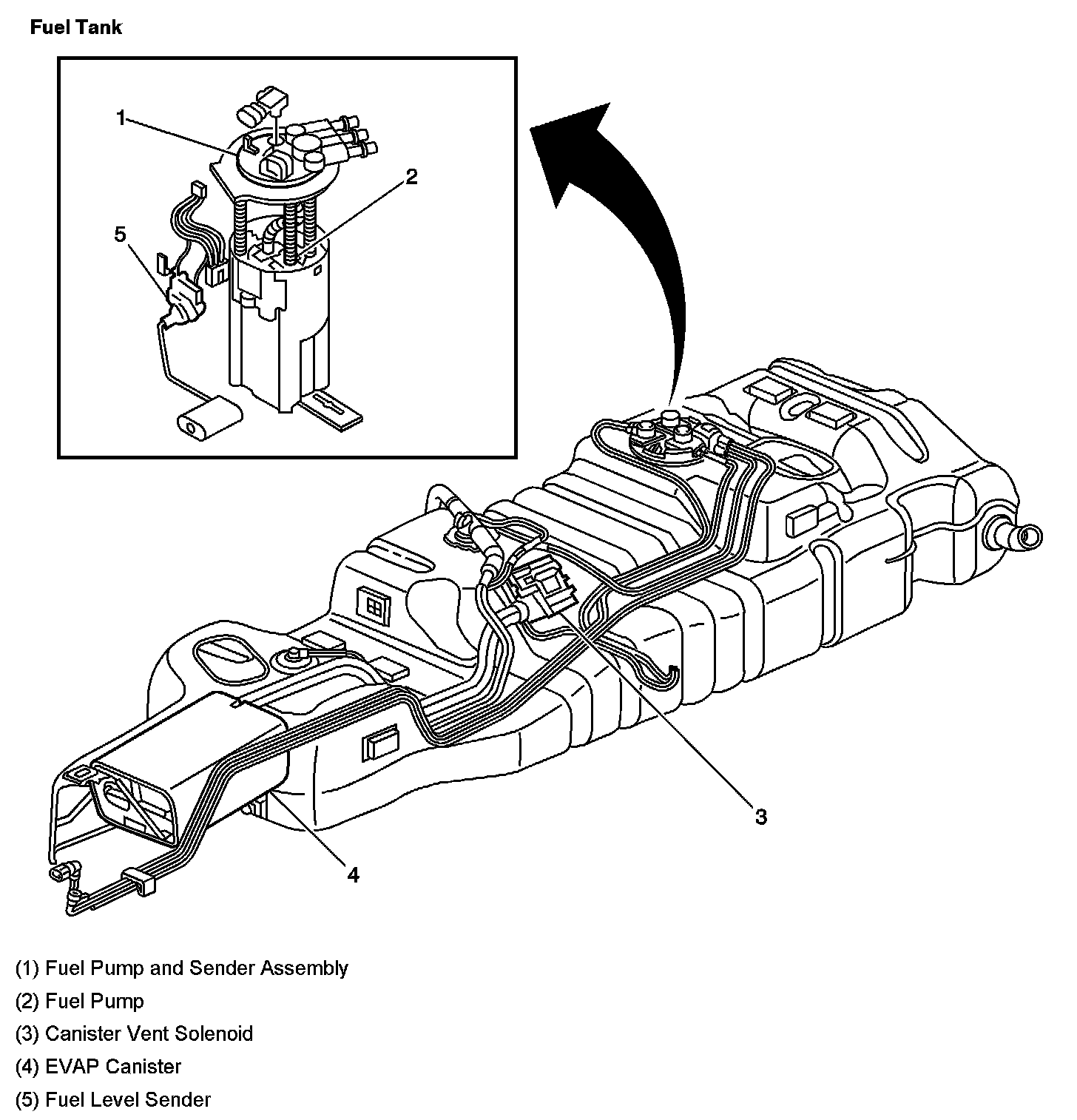 Fuel Tank

1
2
5
3
4

(1) Fuel Pump and Sender Assembly

(2) Fuel Pump

(3) Canister Vent Solenoid

(4) EVAP Canister

(5) Fuel Level Sender