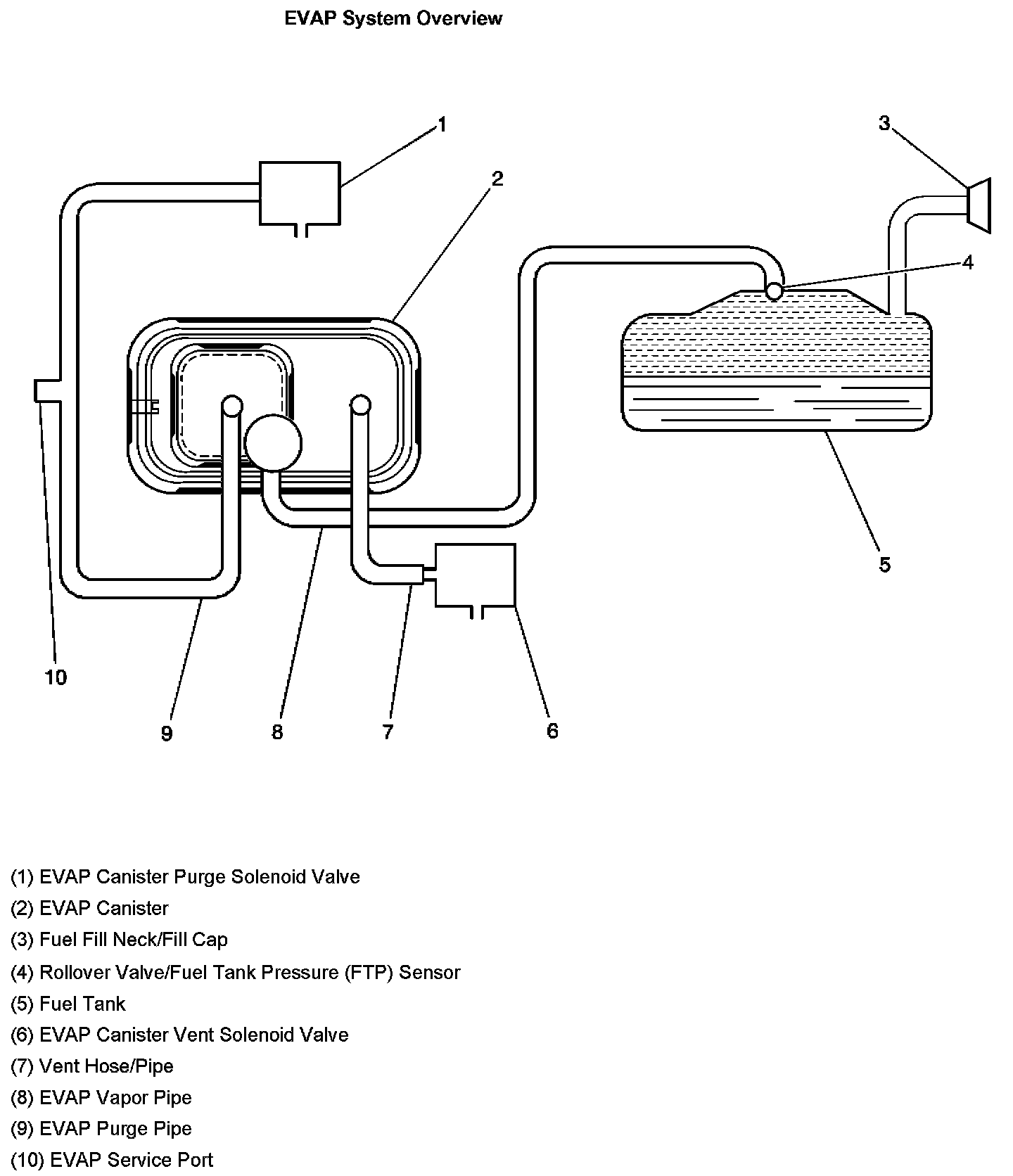 EVAP System Overview

1
2
3
4
5
10
9
8
7
6

(1) EVAP Canister Purge Solenoid Valve
(2) EVAP Canister
(3) Fuel Fill Neck/Fill Cap
(4) Rollover Valve/Fuel Tank Pressure (FTP) Sensor
(5) Fuel Tank
(6) EVAP Canister Vent Solenoid Valve
(7) Vent Hose/Pipe
(8) EVAP Vapor Pipe
(9) EVAP Purge Pipe
(10) EVAP Service Port