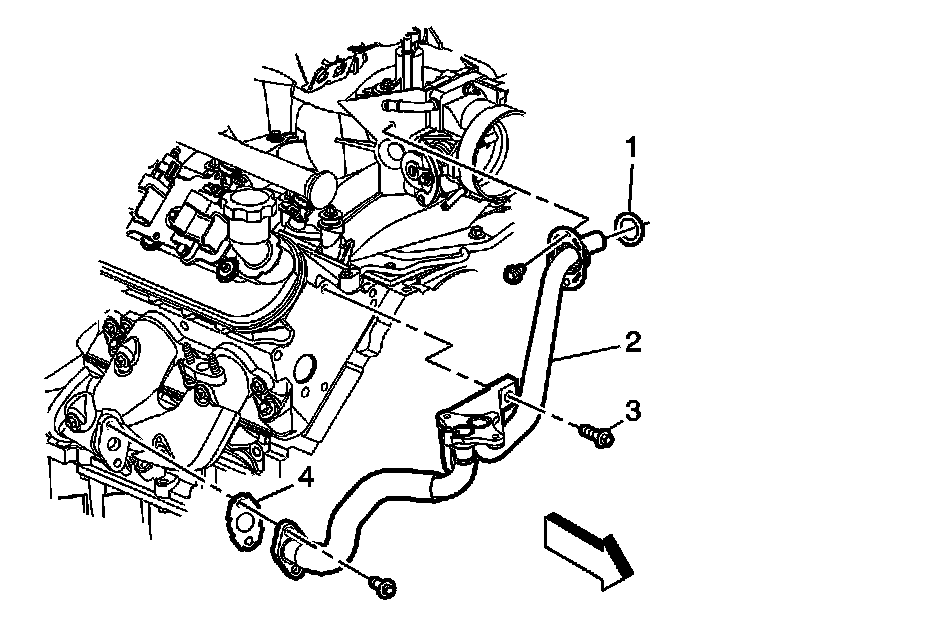 1
2
3
4