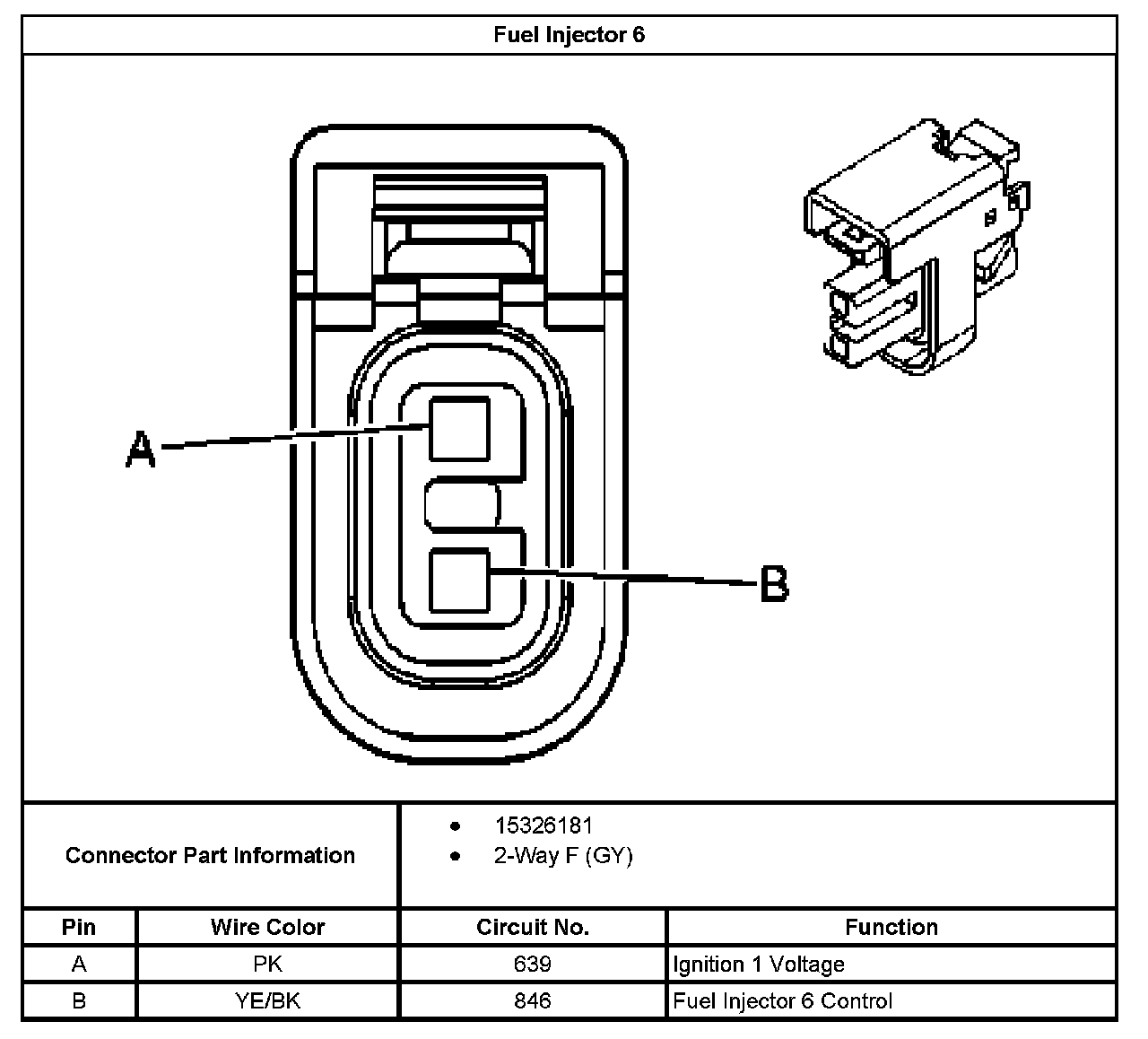 Fuel Injector 6

A

B

Connector Part Information

- 15326181
- 2-Way F (GY)

| Pin | Wire Color | Circuit No. | Function |
|---|---|---|---|
| A | PK | 639 | Ignition 1 Voltage |
| B | YE/BK | 846 | Fuel Injector 6 Control |