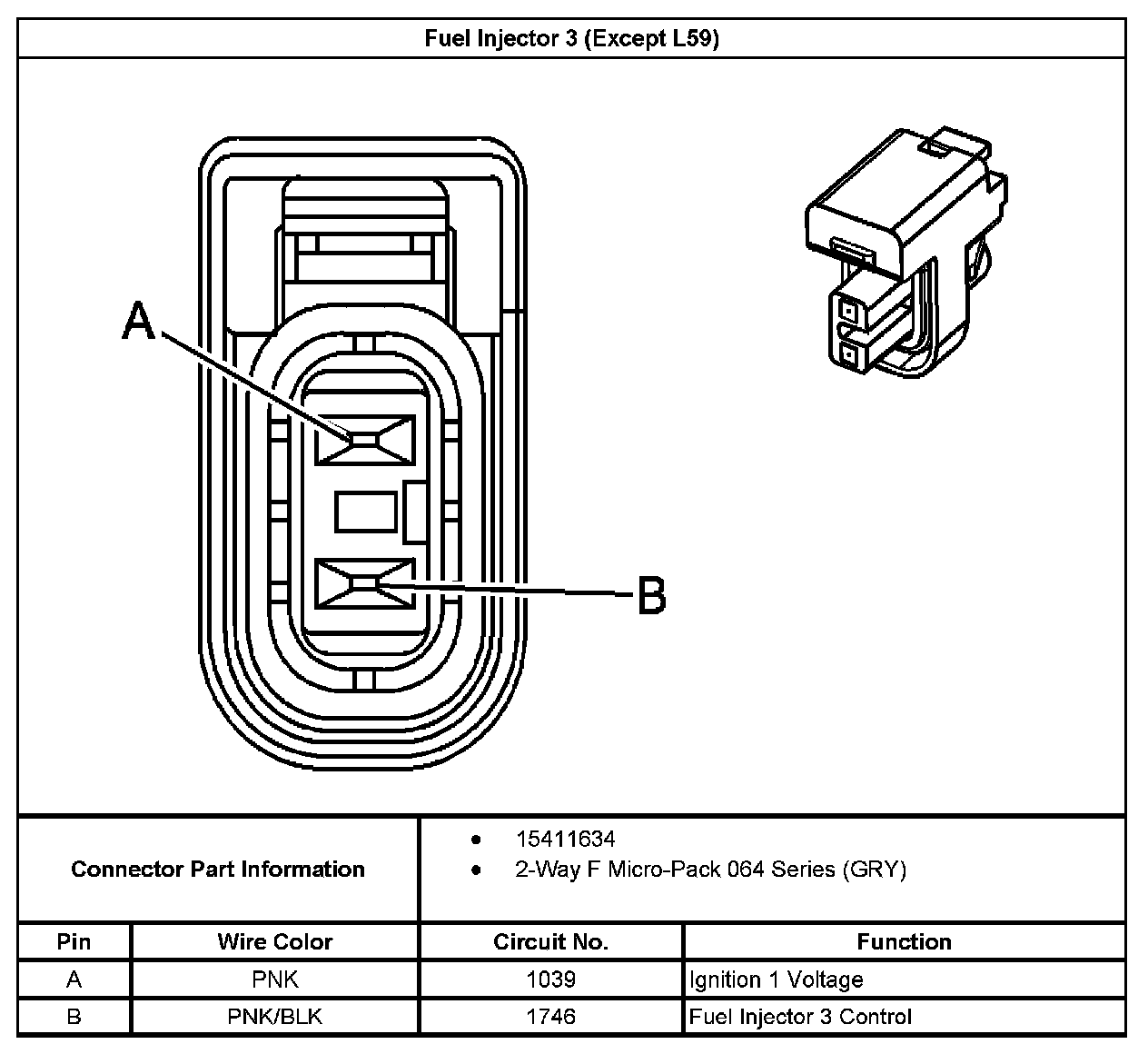 Fuel Injector 3 (Except L59)

A

B

Connector Part Information

- 15411634
- 2-Way F Micro-Pack 064 Series (GRY)

| Pin | Wire Color | Circuit No. | Function |
|---|---|---|---|
| A | PNK | 1039 | Ignition 1 Voltage |
| B | PNK/BLK | 1746 | Fuel Injector 3 Control |