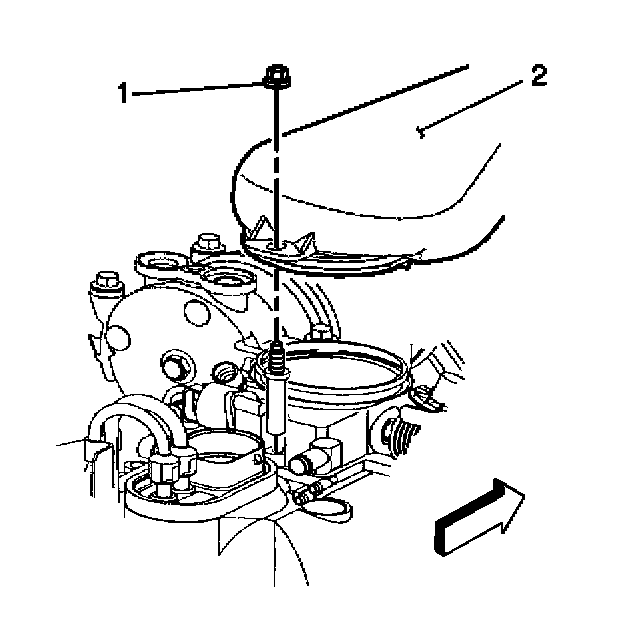 1
2