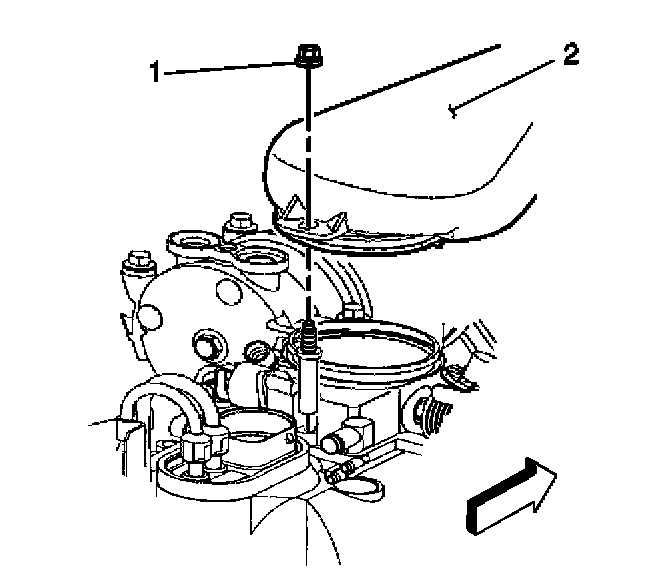 1
2