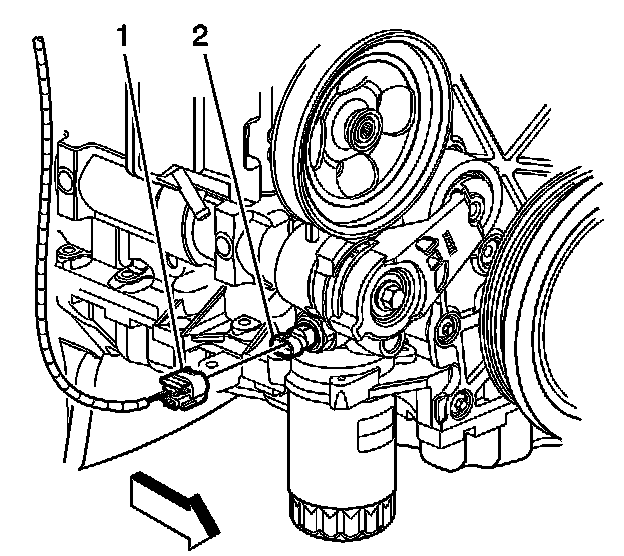 1
2