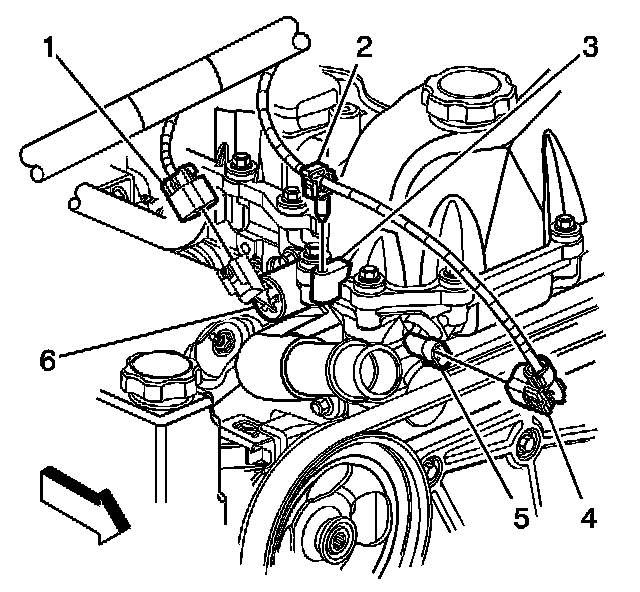 1
2
3
6
5
4