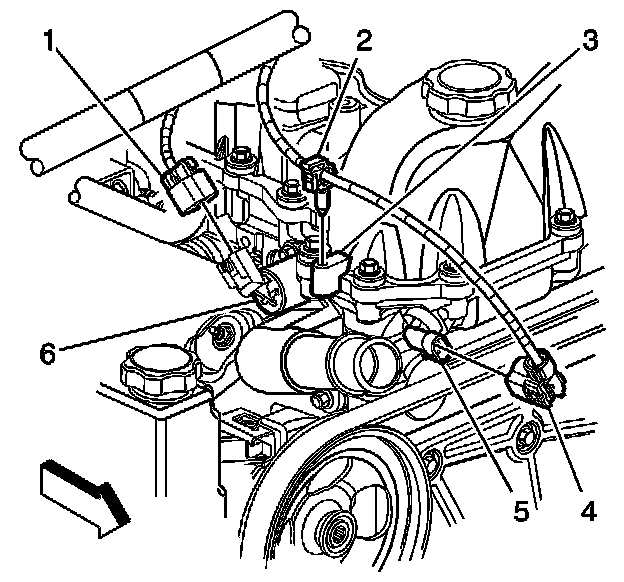 1
2
3
6
5
4