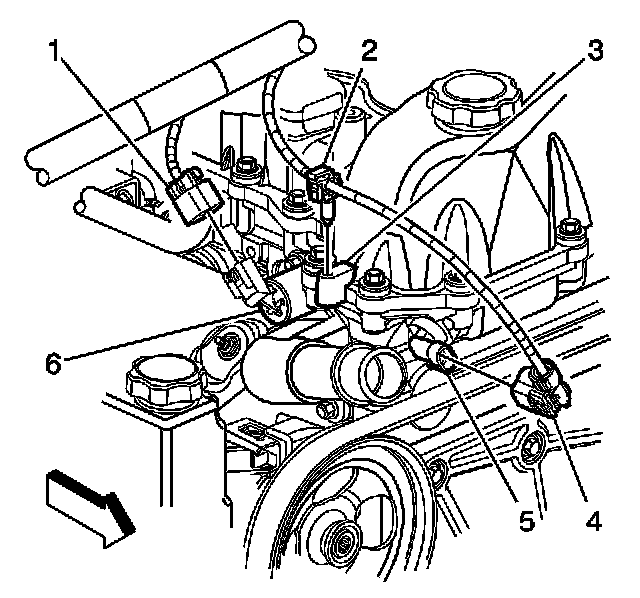 1
2
3
6
5
4