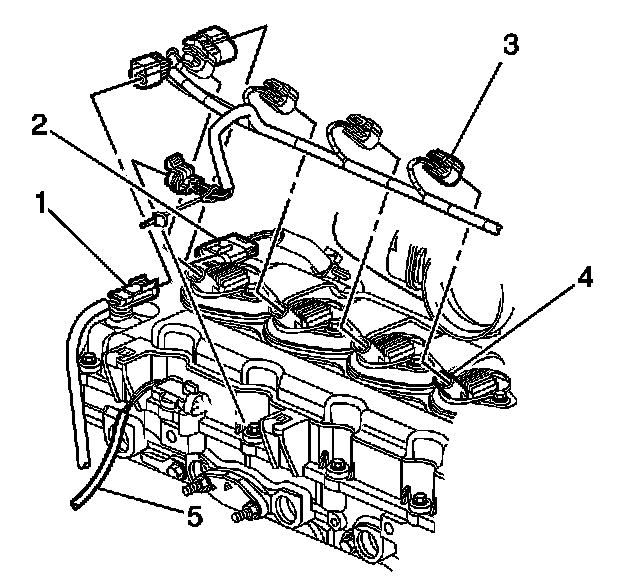 3
2
1
4
5