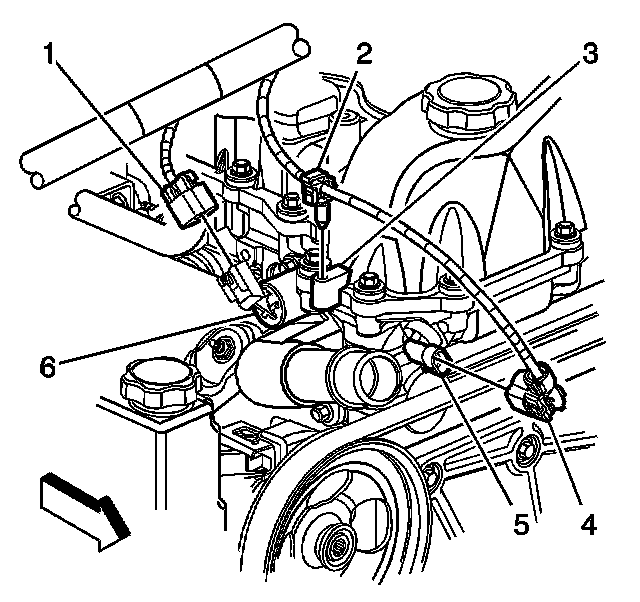 1
2
3
6
5
4