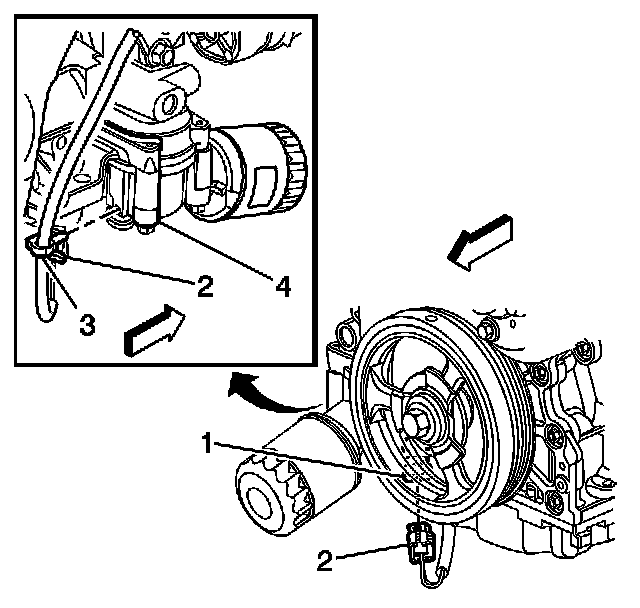 2
4
3
1
2