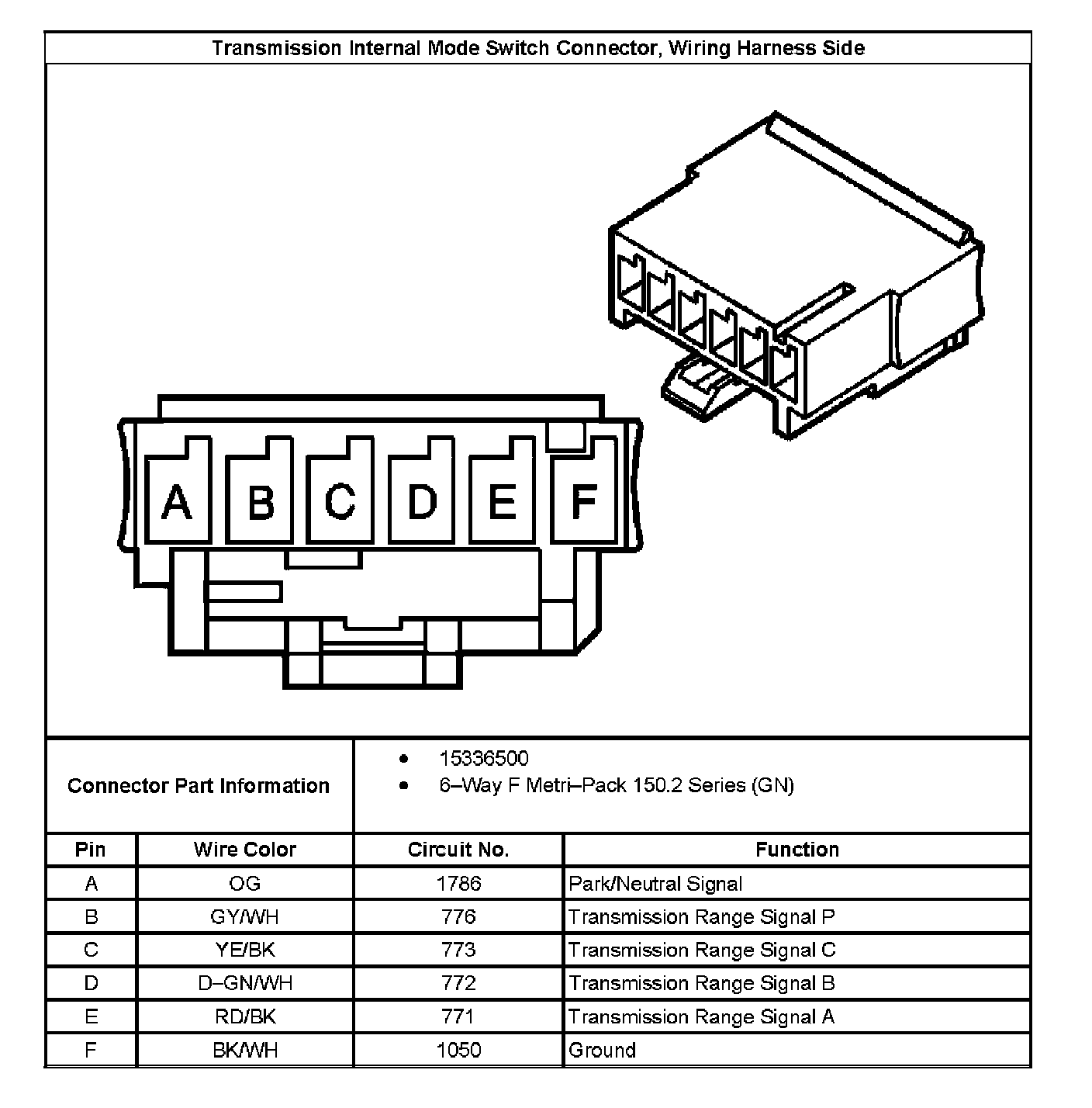 Transmission Internal Mode Switch Connector, Wiring Harness Side

A B C D E F

Connector Part Information

- 15336500
- 6–Way F Metri–Pack 150.2 Series (GN)

| Pin | Wire Color | Circuit No. | Function |
|---|---|---|---|
| A | OG | 1786 | Park/Neutral Signal |
| B | GY/WH | 776 | Transmission Range Signal P |
| C | YE/BK | 773 | Transmission Range Signal C |
| D | D–GN/WH | 772 | Transmission Range Signal B |
| E | RD/BK | 771 | Transmission Range Signal A |
| F | BK/WH | 1050 | Ground |