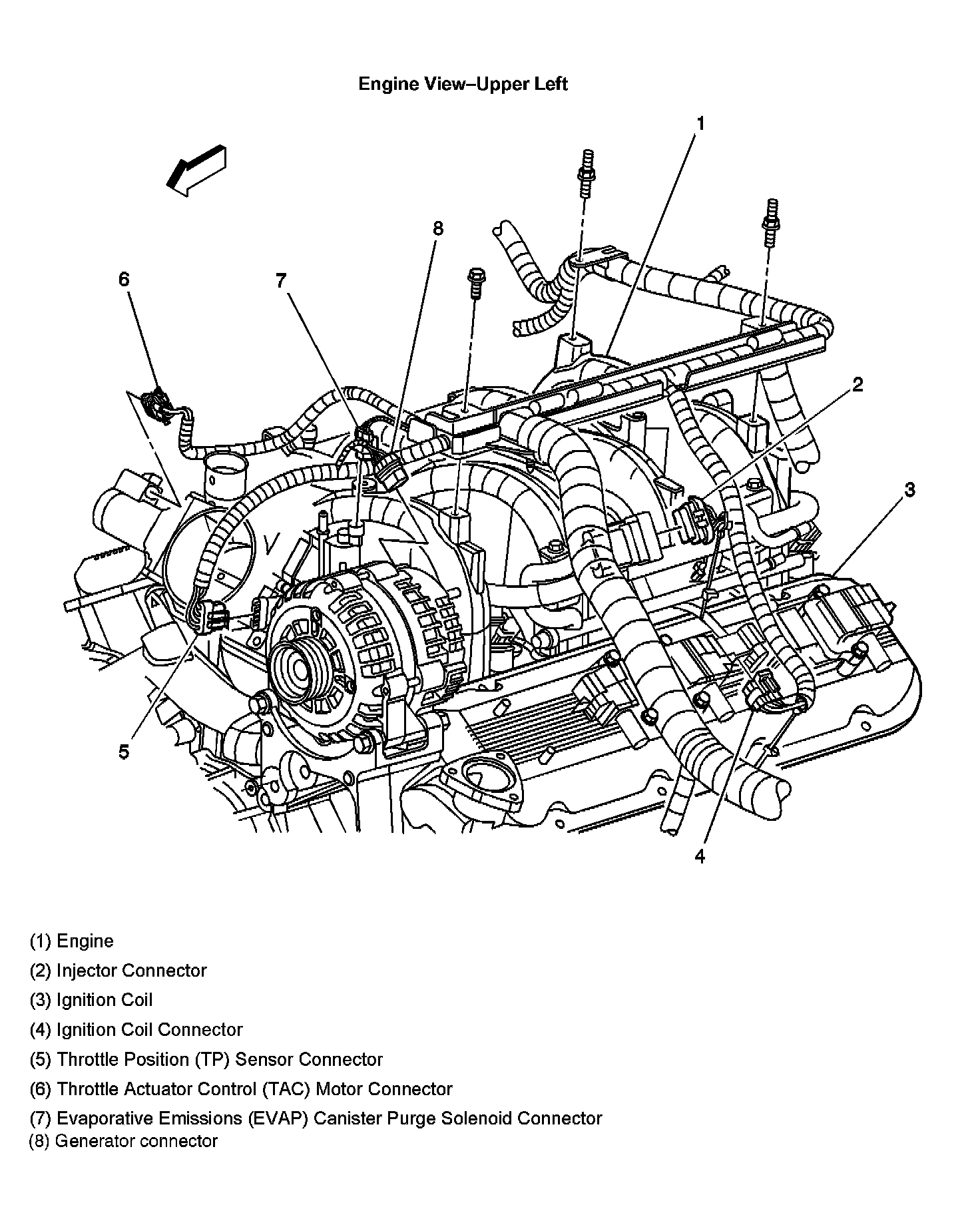 Engine View–Upper Left

1

8

6

7

2

3

5

4

(1) Engine

(2) Injector Connector

(3) Ignition Coil

(4) Ignition Coil Connector

(5) Throttle Position (TP) Sensor Connector

(6) Throttle Actuator Control (TAC) Motor Connector

(7) Evaporative Emissions (EVAP) Canister Purge Solenoid Connector

(8) Generator connector