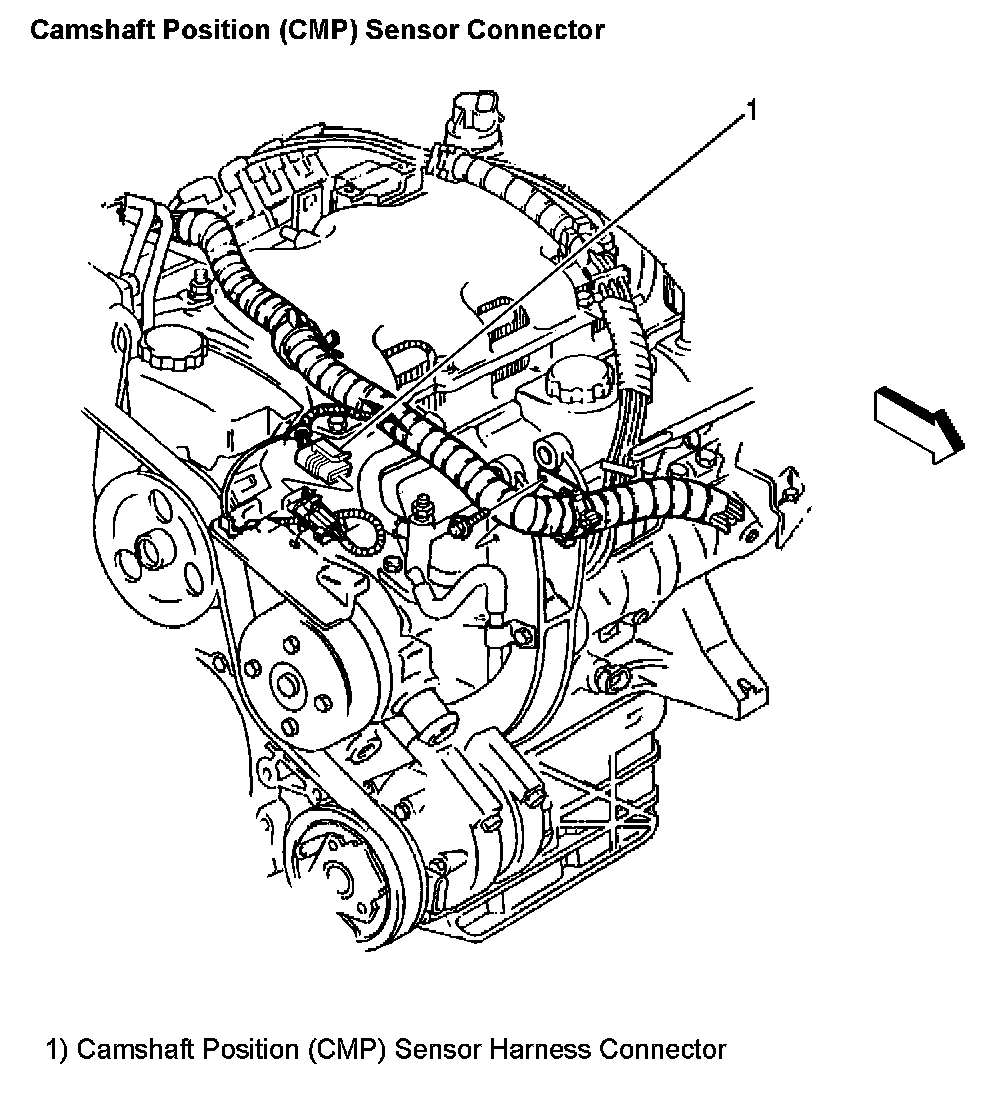 Camshaft Position (CMP) Sensor Connector

1

1) Camshaft Position (CMP) Sensor Harness Connector